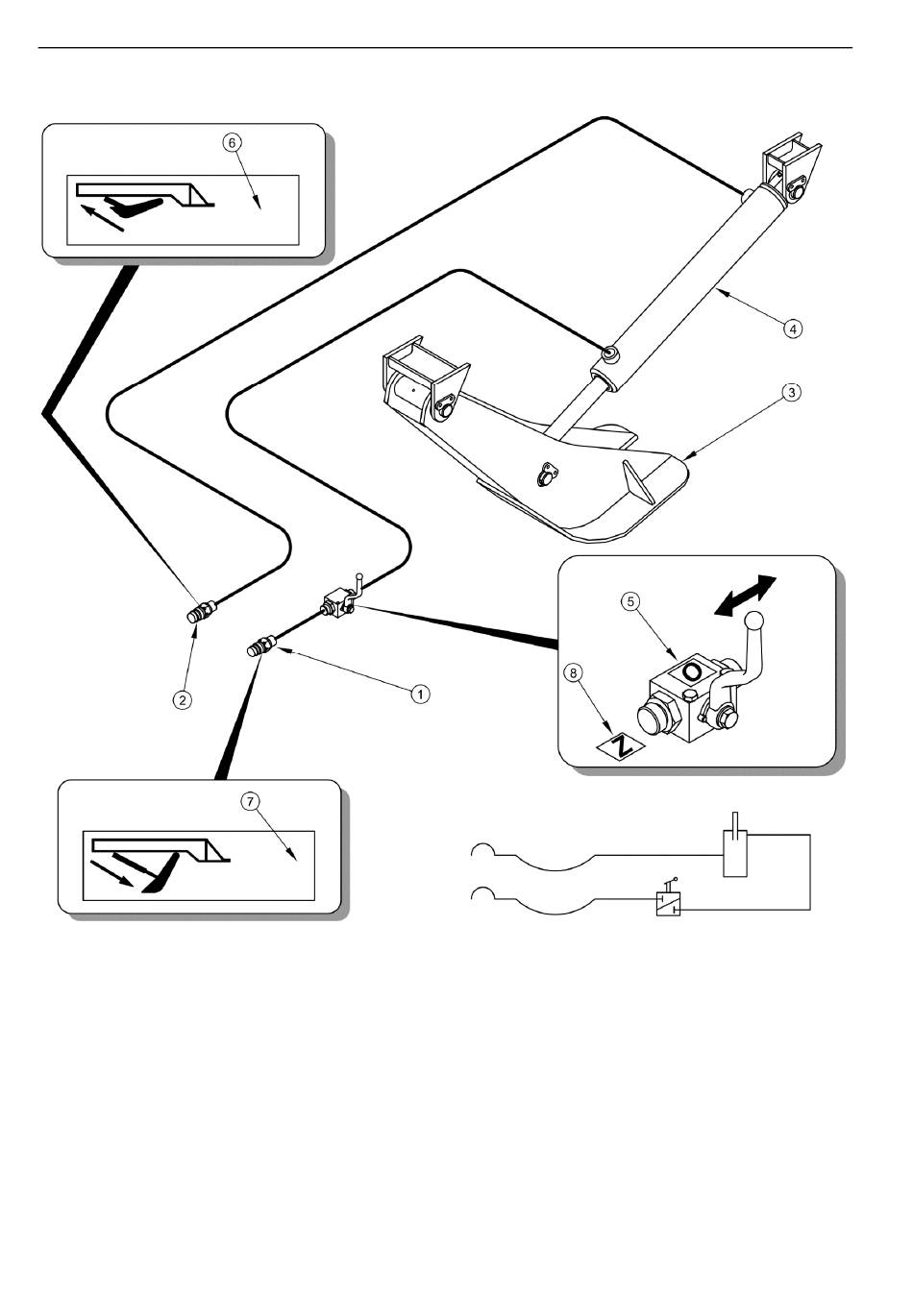 6

4

3

5

8

Z

O

2

1

7