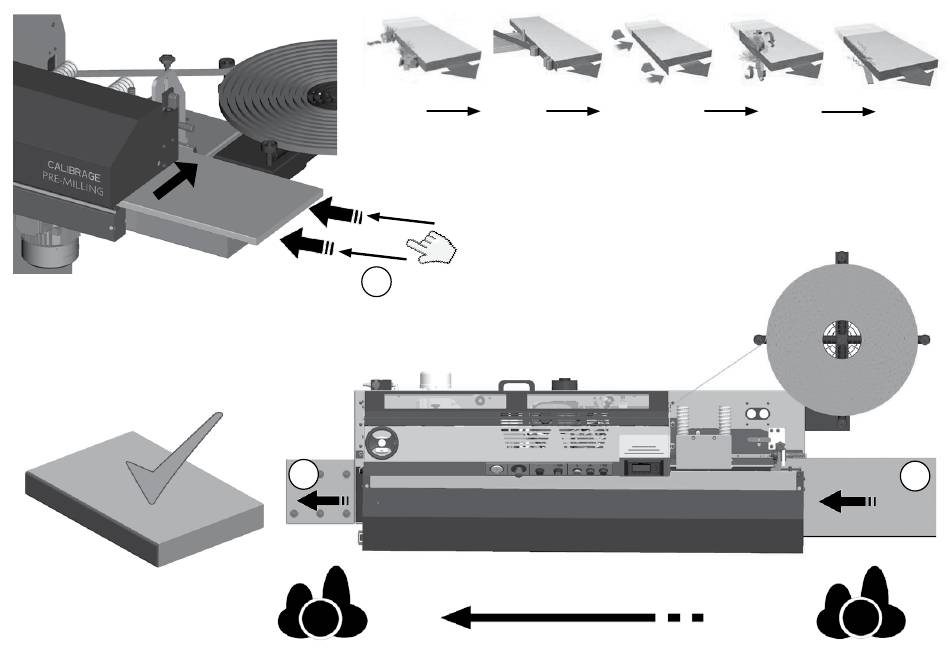 CALIBRAGE
PRE-MILLING