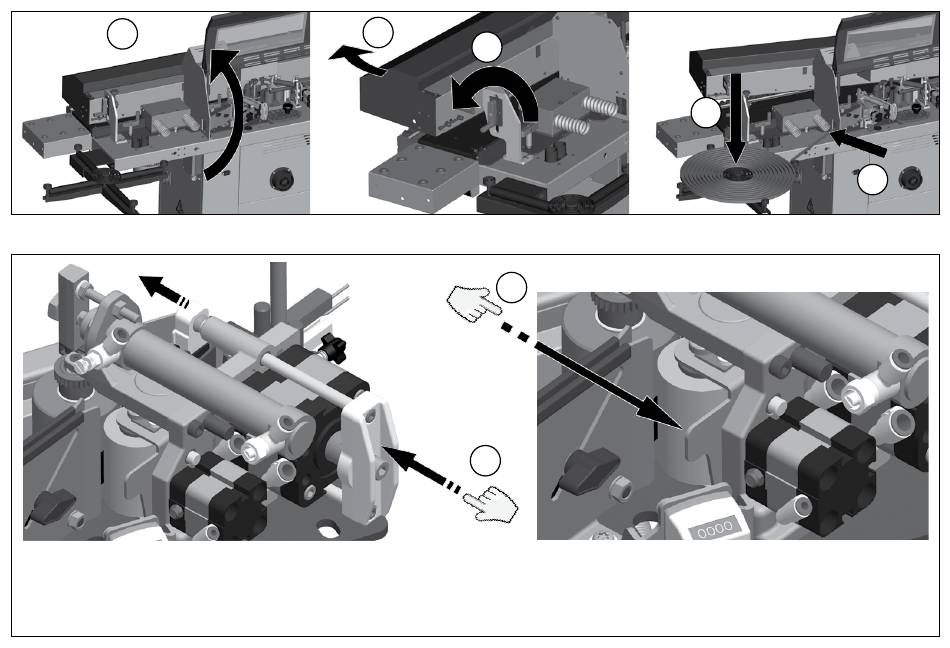 0000