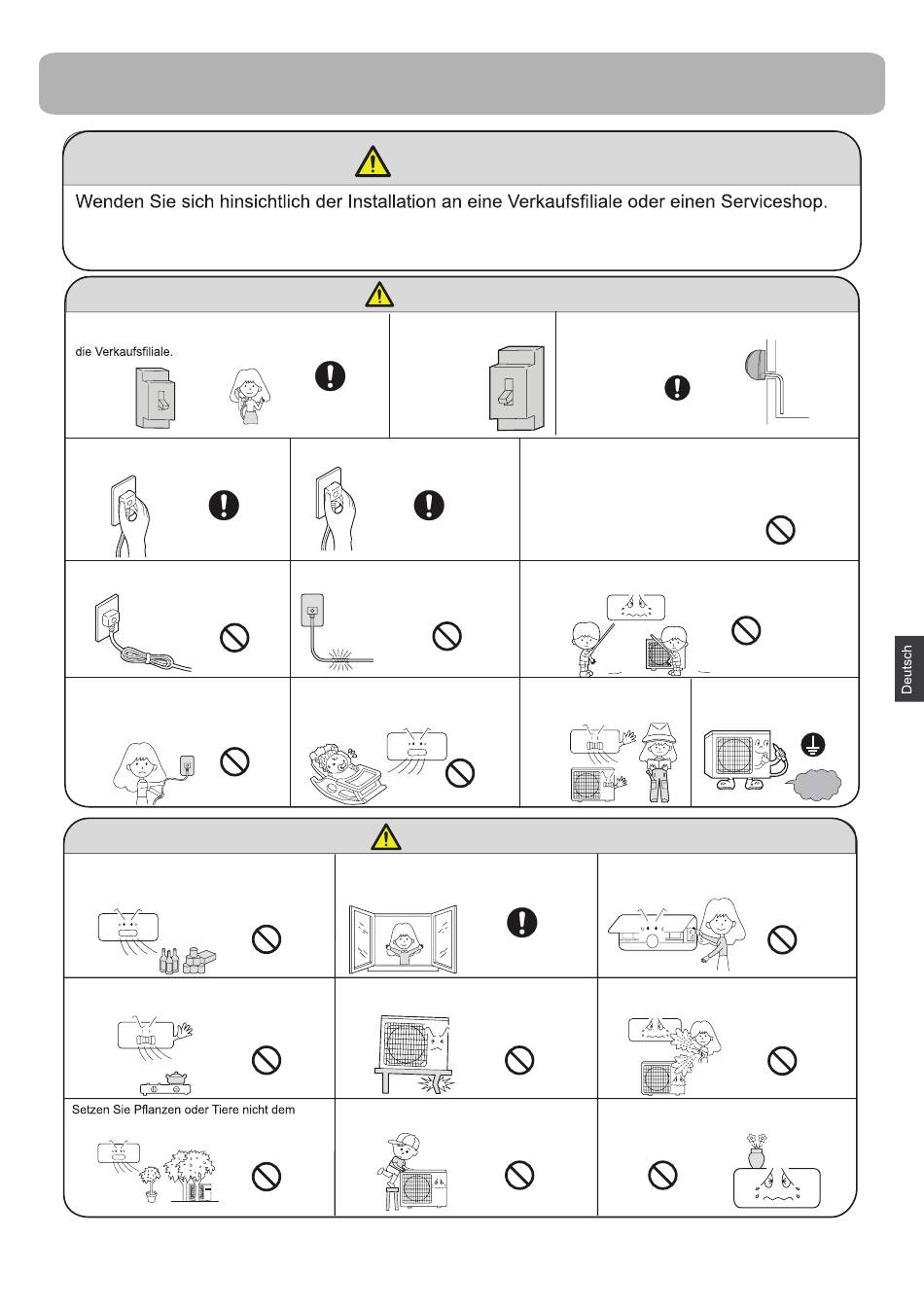 Wenden Sie sich hinsichtlich der Installation an eine Verkaufsfiliale oder einen Serviceshop.

die Verkaufsfiliale.

Setzen Sie Pflanzen oder Tiere nicht dem

Deutsch