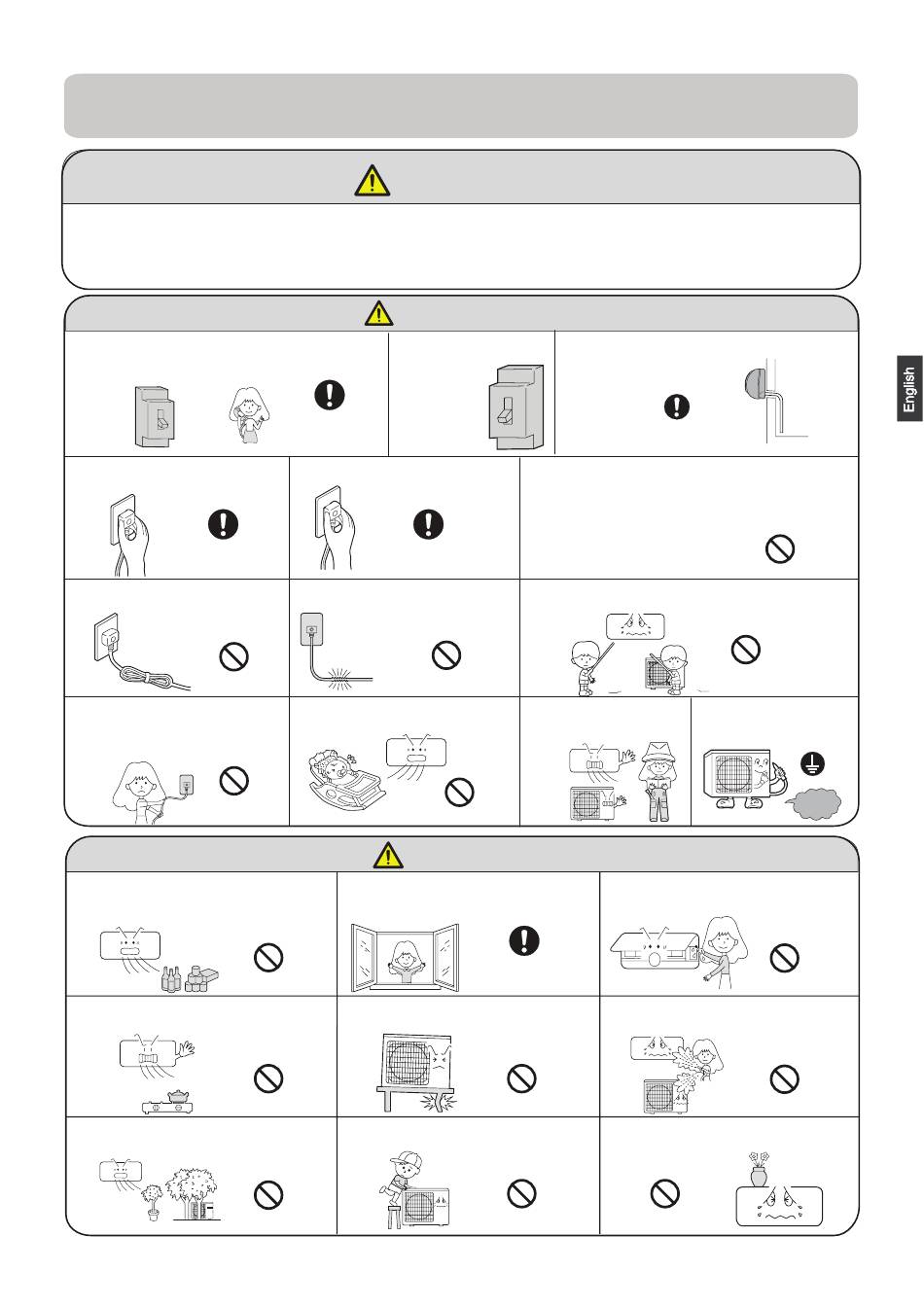 English