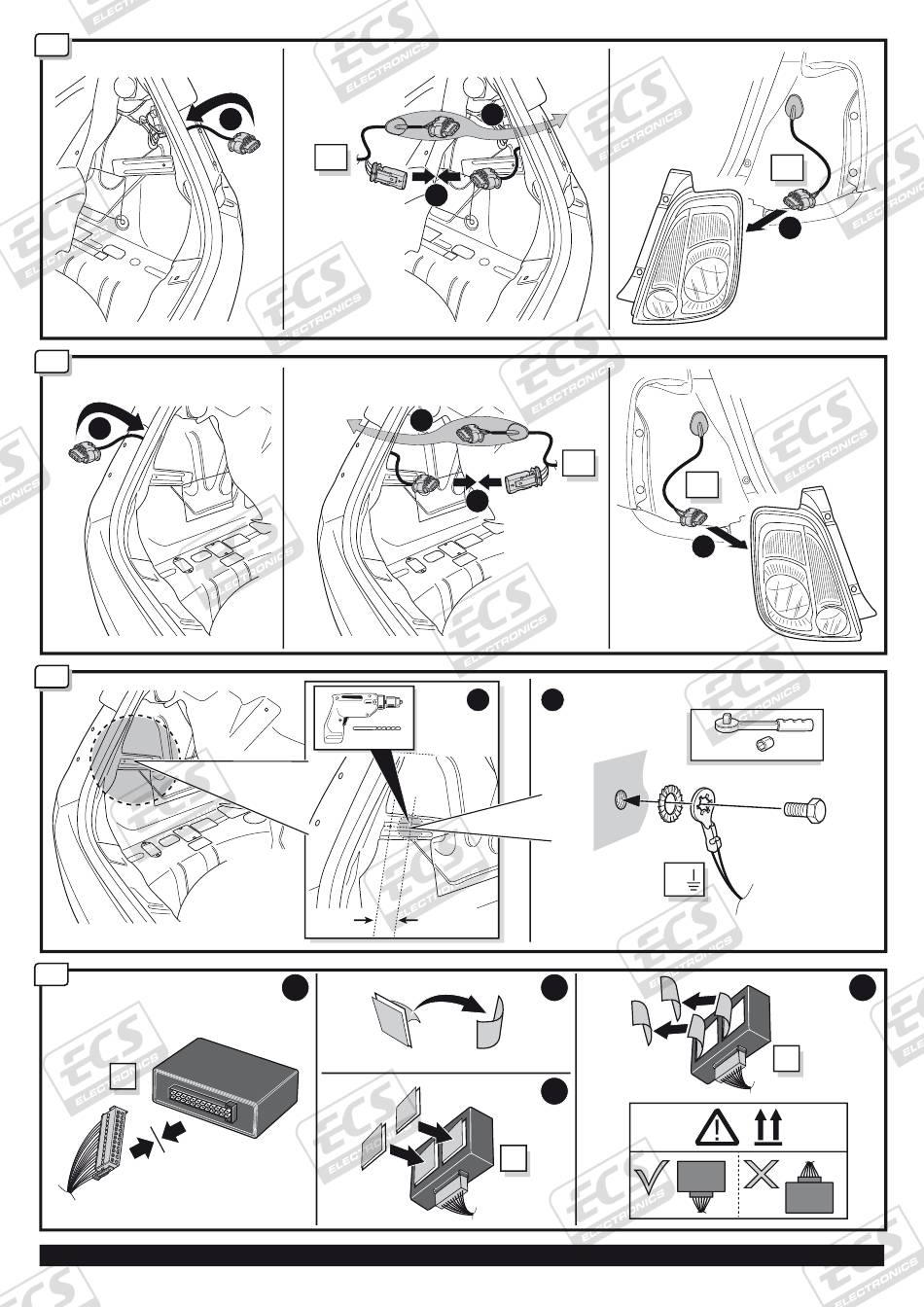 ECS ELECTRONICS