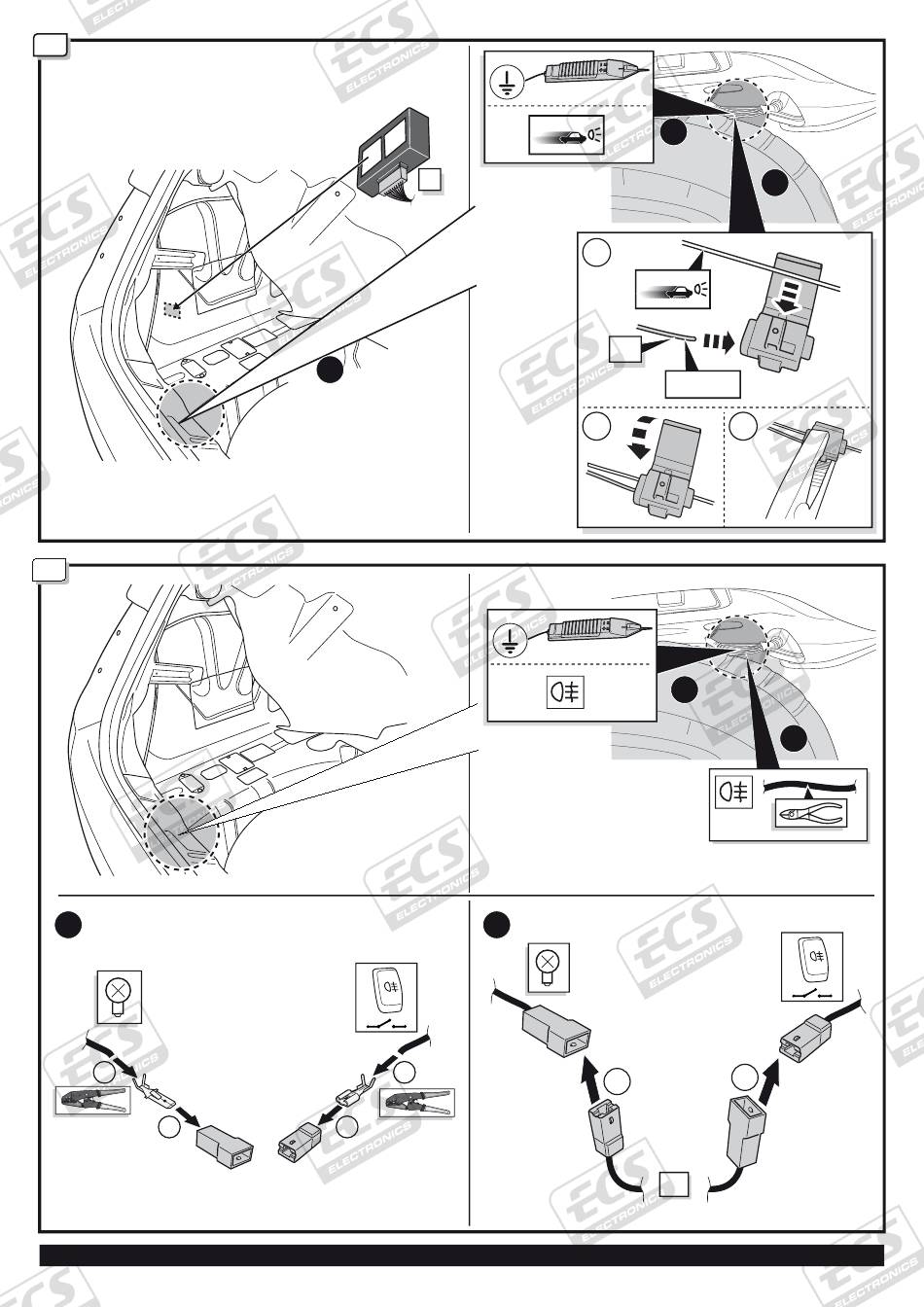 ECS ELECTRONICS