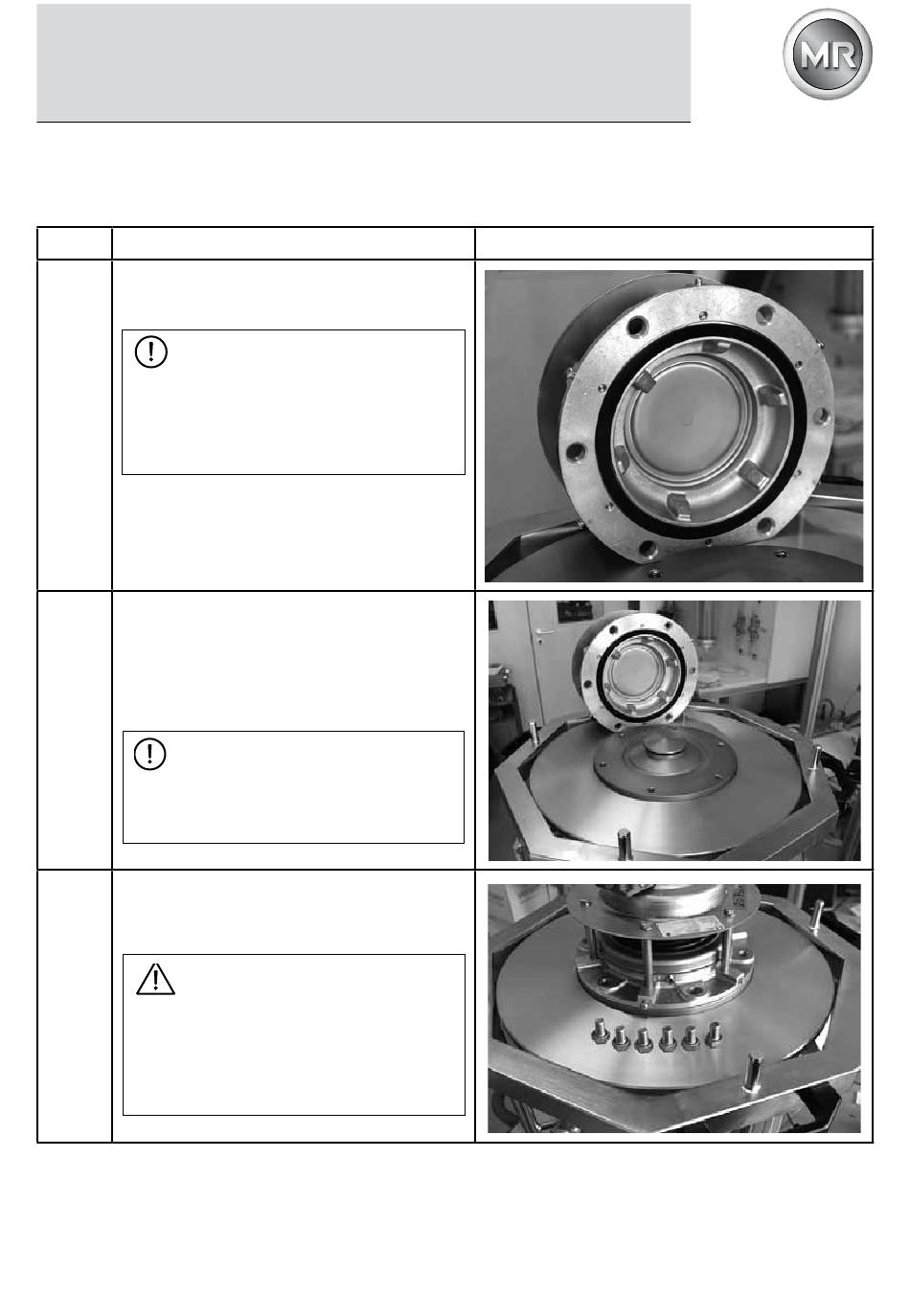 MR