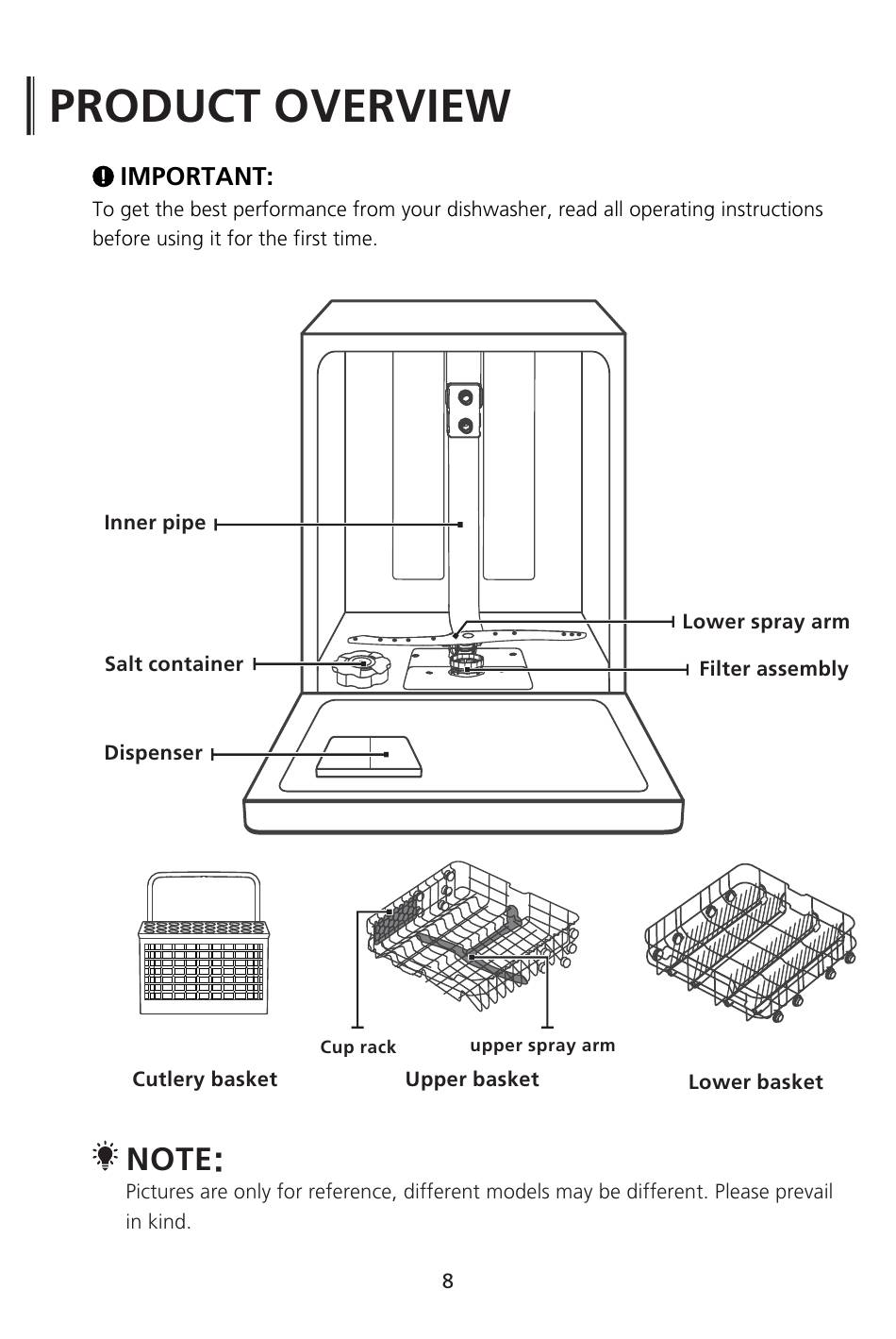 PRODUCT OVERVIEW

IMPORTANT:
To get the best performance from your dishwasher, read all operating instructions before using it for the first time.

Inner pipe
Lower spray arm
Salt container
Filter assembly
Dispenser

Cup rack
upper spray arm

Cutlery basket
Upper basket
Lower basket

NOTE:
Pictures are only for reference, different models may be different. Please prevail in kind.

8