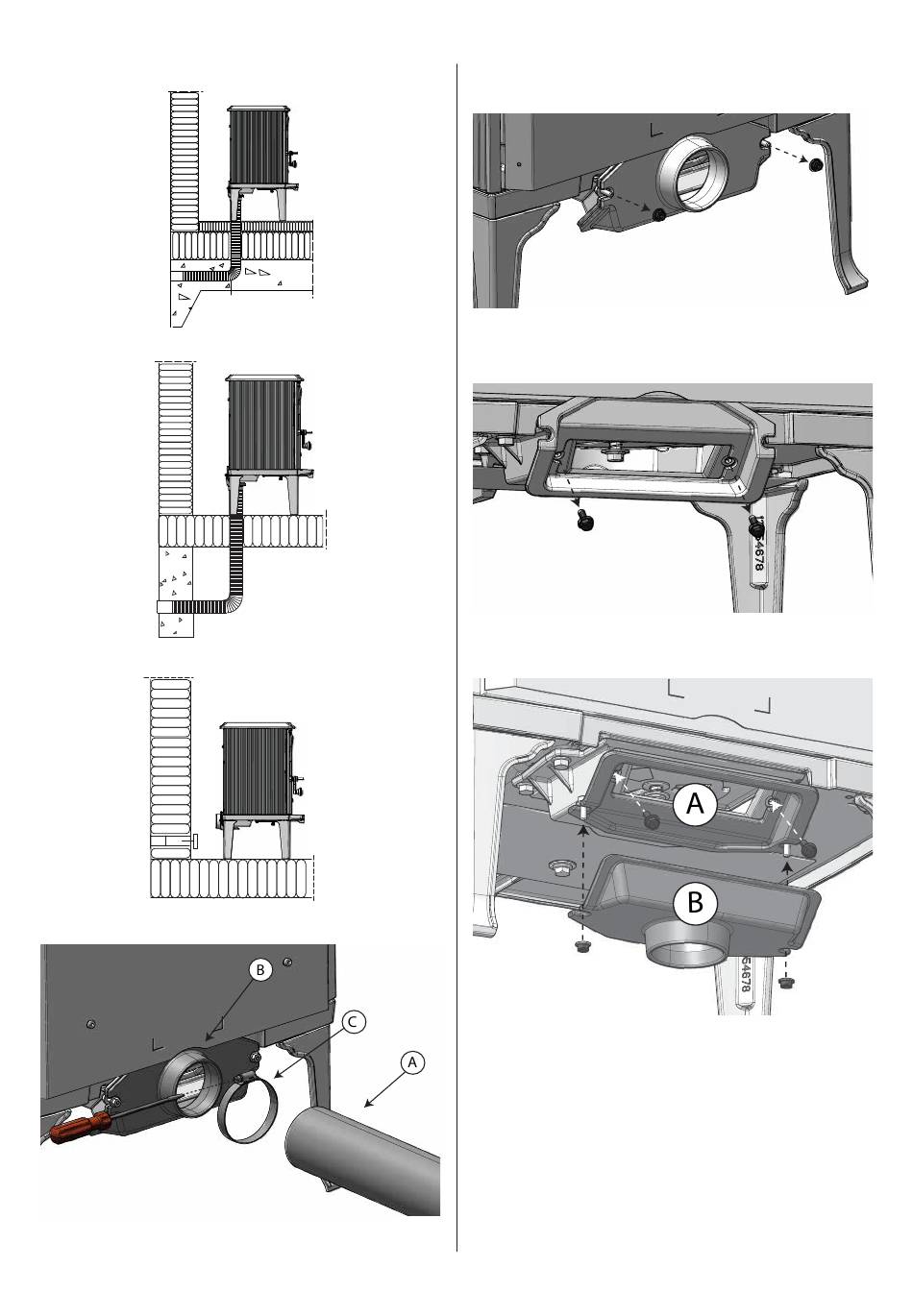 B

C

A

4678

A

B

54678