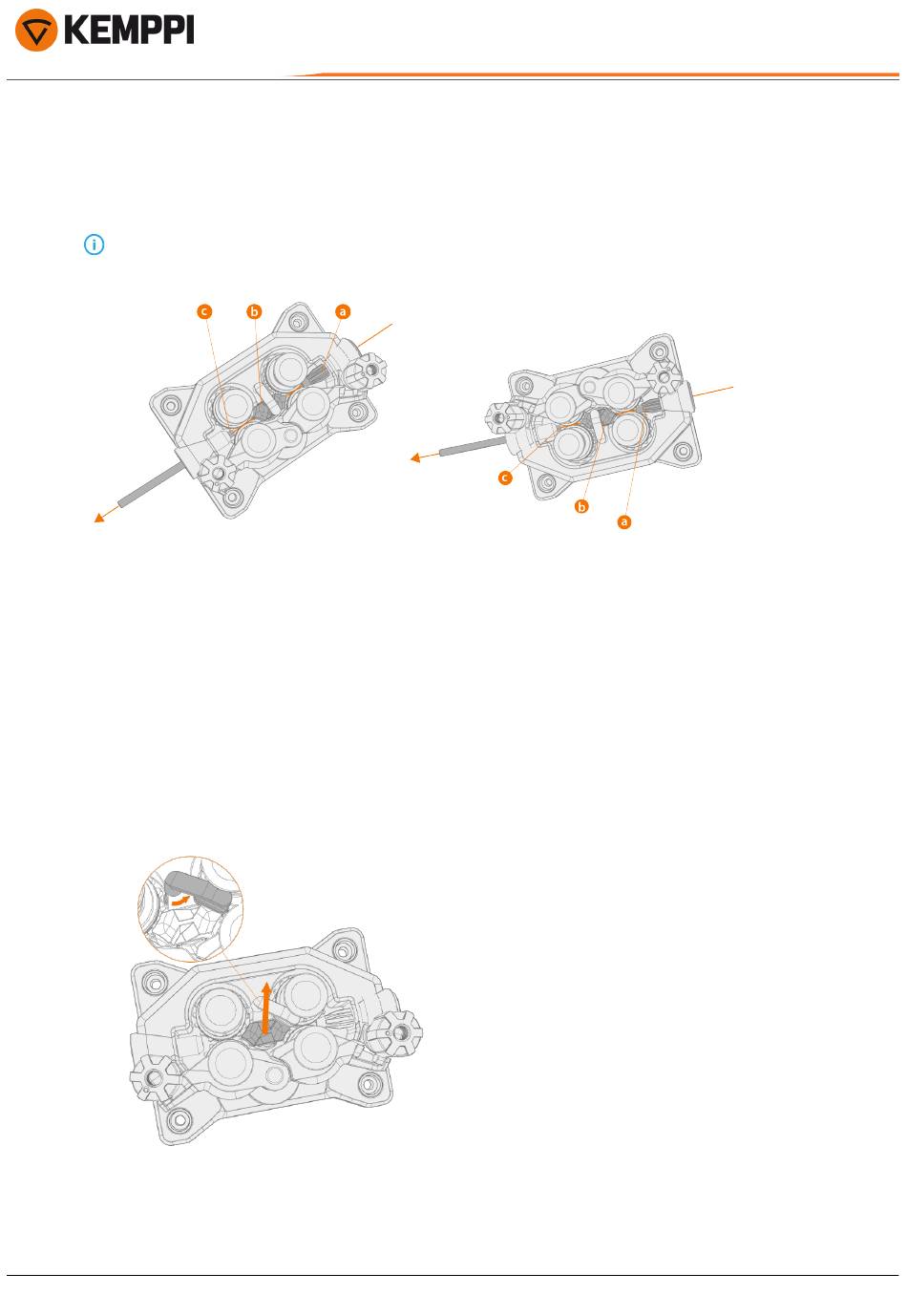 KEMPPI

c b a

c b a