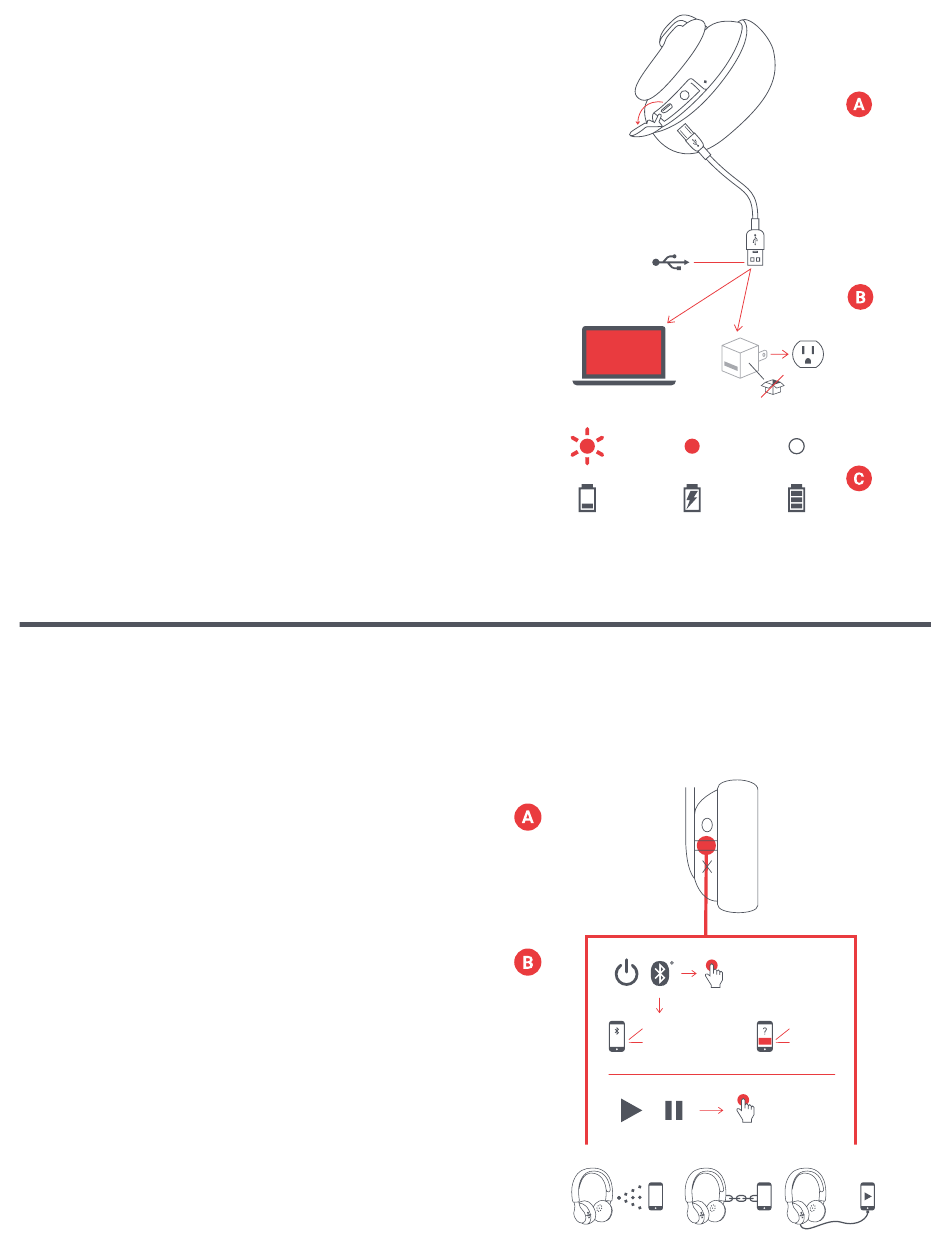 A

B

C

A

B

?