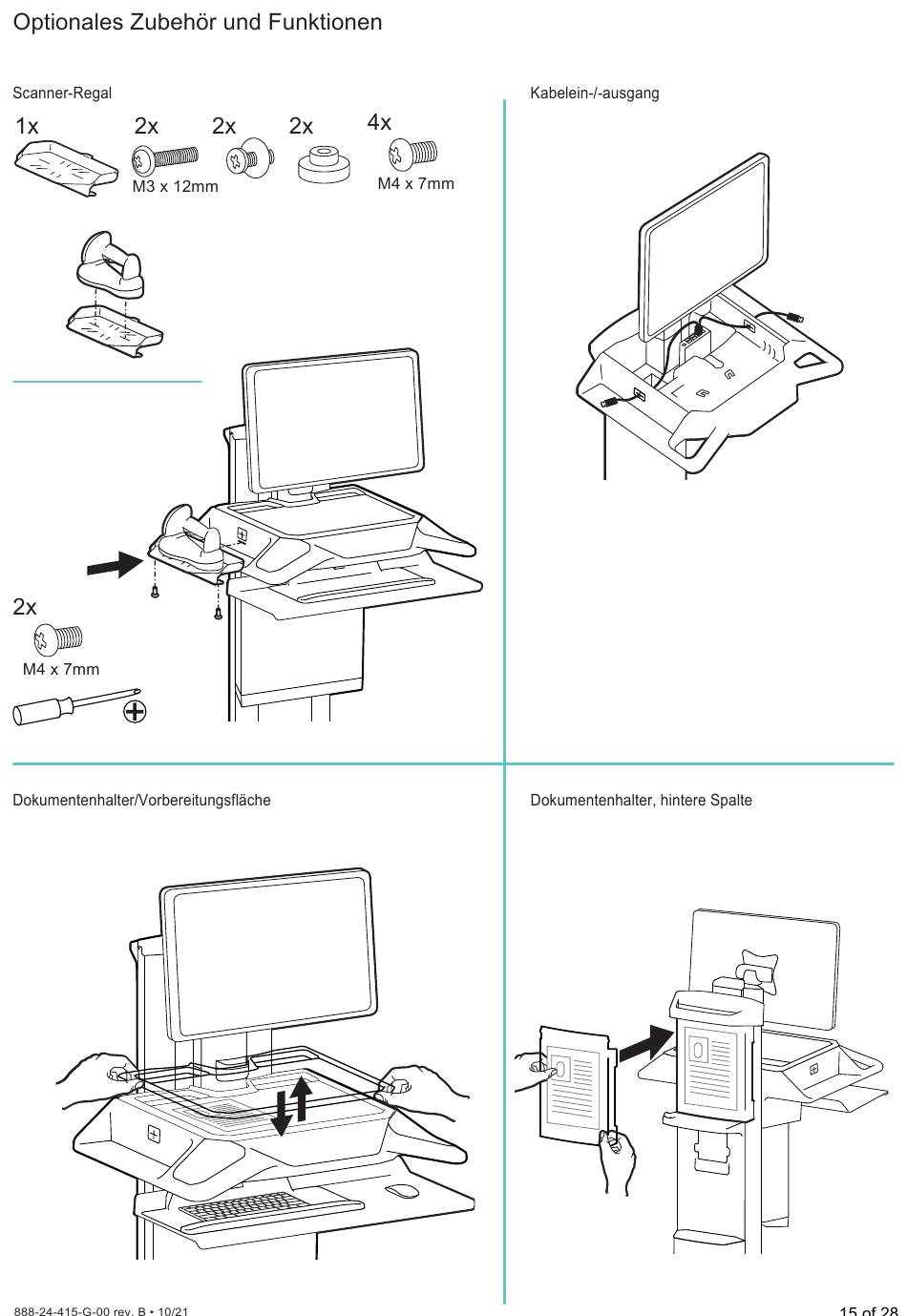 Optionales Zubehör und Funktionen

Scanner-Regal

1x

2x

M3 x 12mm

2x

2x

4x

M4 x 7mm

2x

M4 x 7mm

Kabelein-/-ausgang

Dokumentenhalter/Vorbereitungsfläche

Dokumentenhalter, hintere Spalte

888-24-415-G-00 rev. B • 10/21

15 of 28