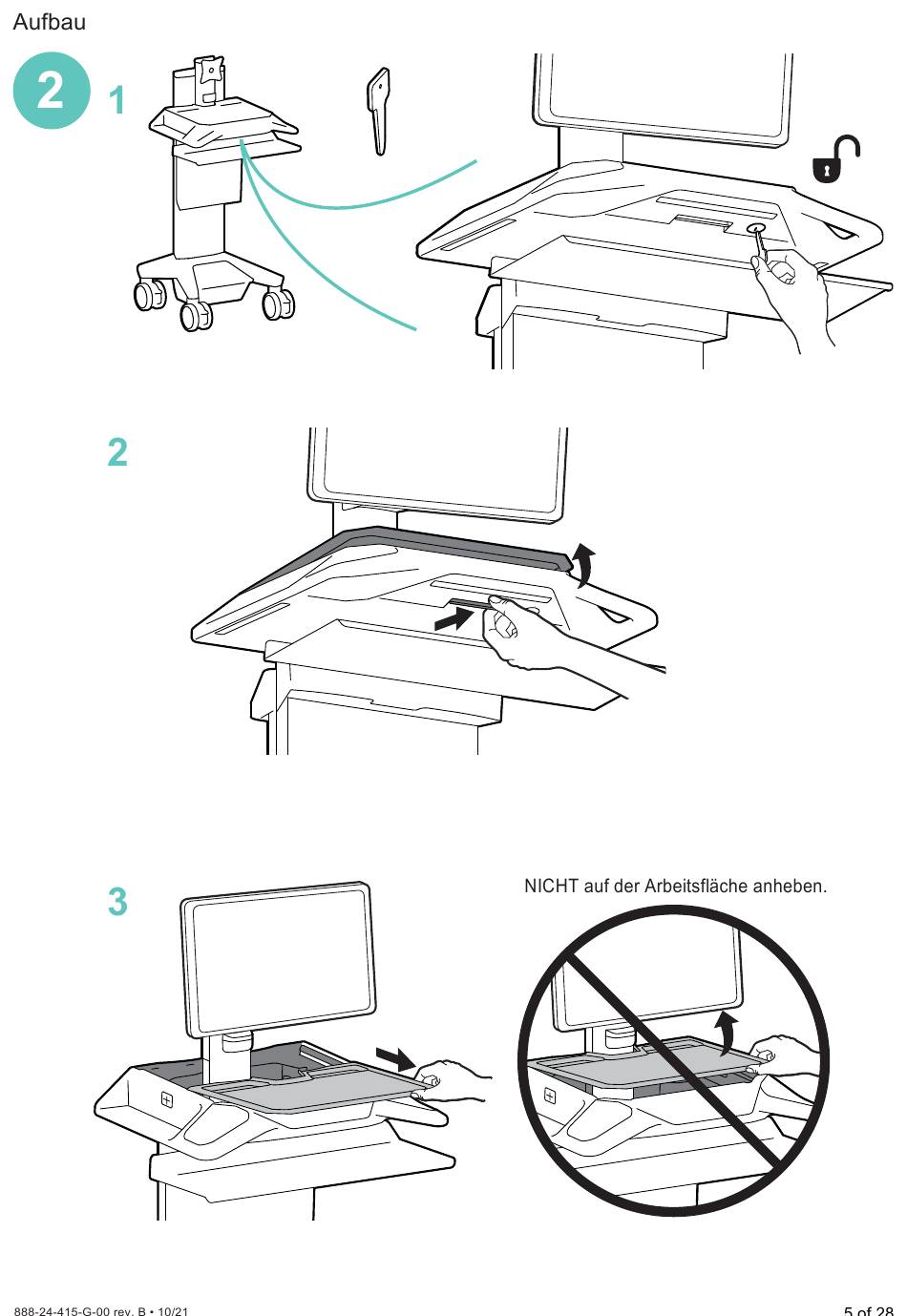 Aufbau

2

1

2

3

NICHT auf der Arbeitsfläche anheben.

888-24-415-G-00 rev. B • 10/21

5 of 28