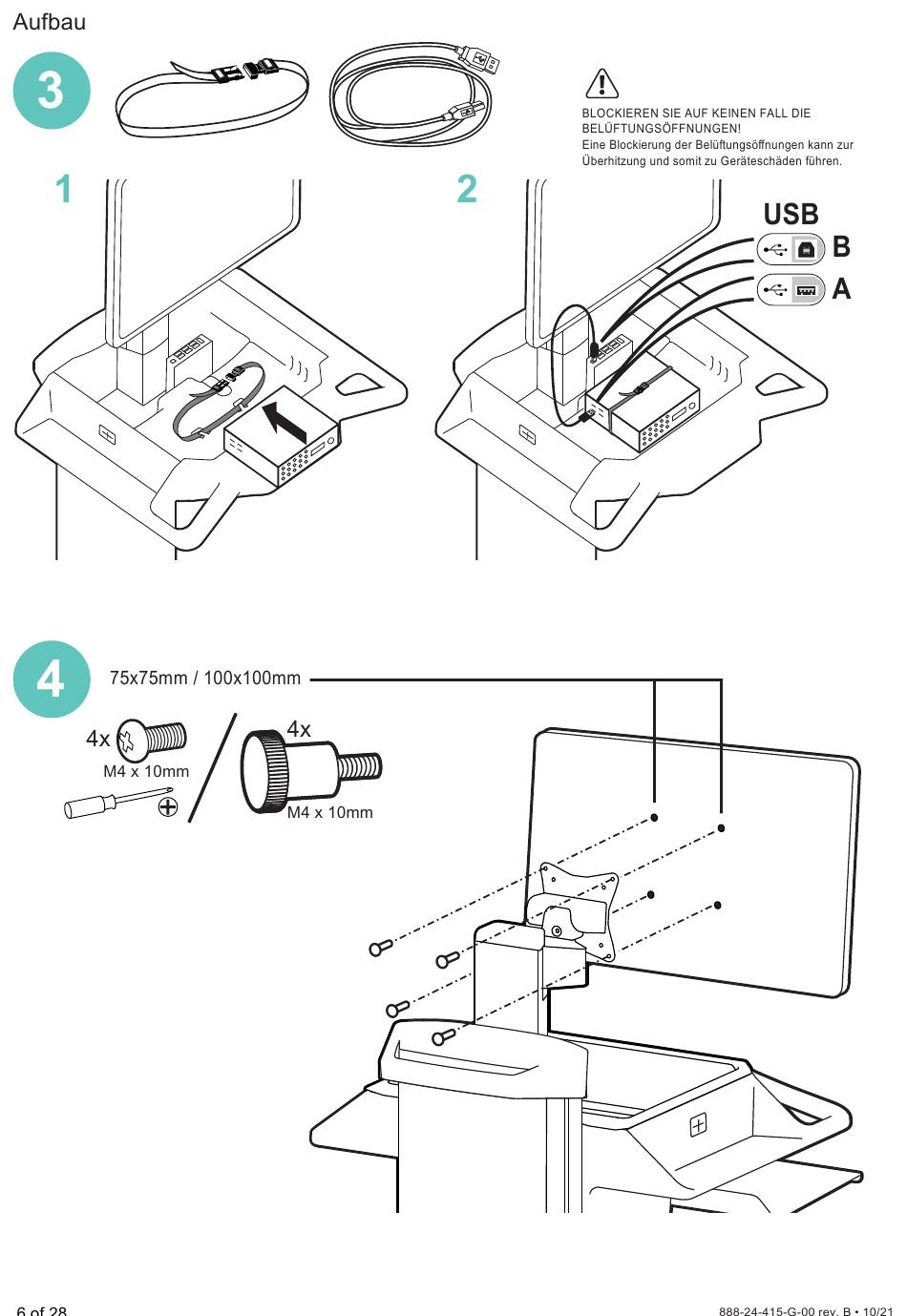 Aufbau

3

BLOCKIEREN SIE AUF KEINEN FALL DIE BELÜFTUNGSÖFFNUNGEN!
Eine Blockierung der Belüftungsöffnungen kann zur Überhitzung und somit zu Geräteschäden führen.

1

2

USB
B
A

4

75x75mm / 100x100mm

4x
M4 x 10mm

4x
M4 x 10mm

6 of 28

888-24-415-G-00 rev. B • 10/21