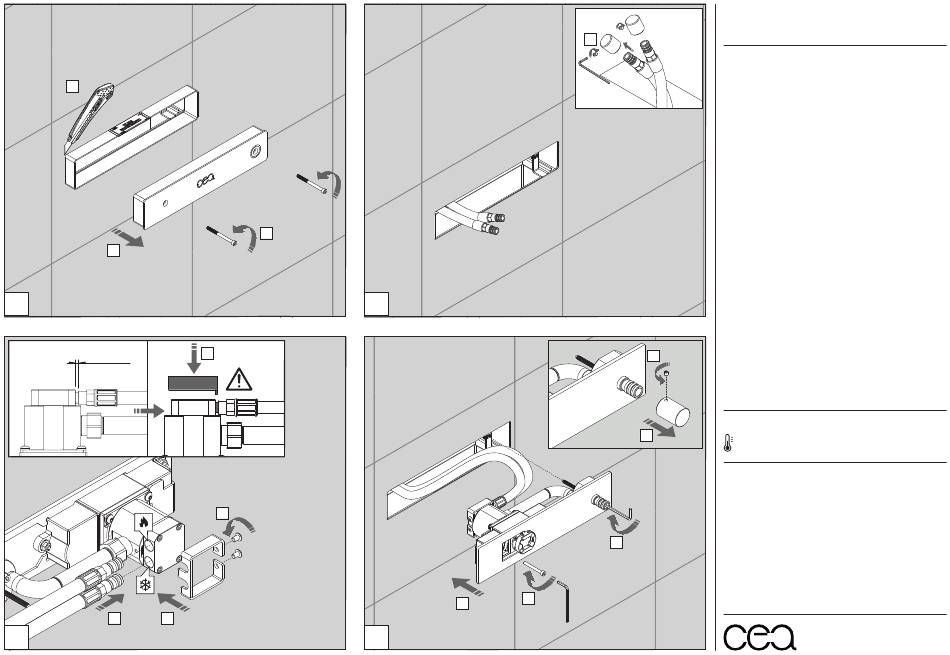 cea

cea