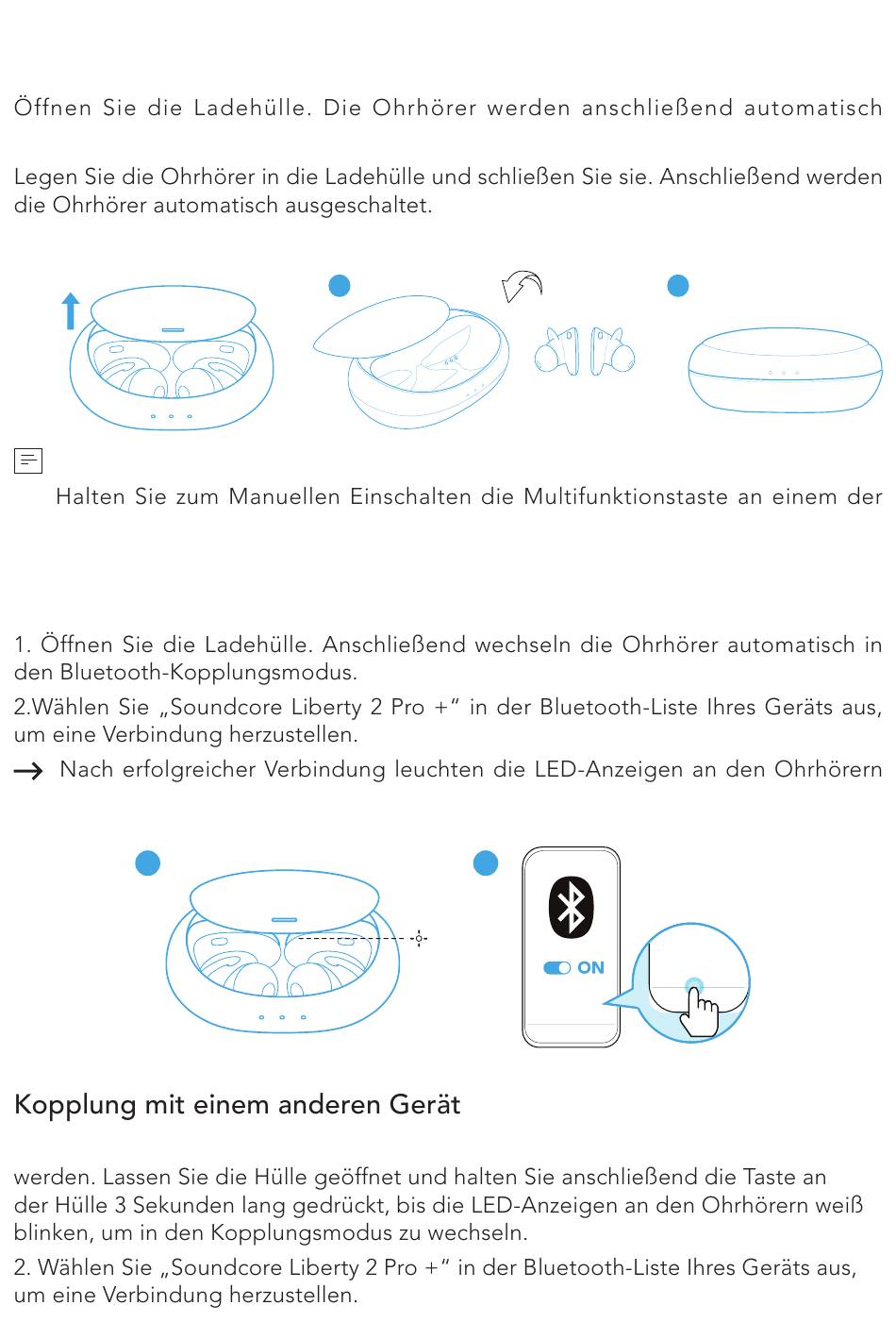 Öffnen Sie die Ladehülle. Die Ohrhörer werden anschließend automatisch

Legen Sie die Ohrhörer in die Ladehülle und schließen Sie sie. Anschließend werden die Ohrhörer automatisch ausgeschaltet.

Halten Sie zum Manuellen Einschalten die Multifunktionstaste an einem der

1. Öffnen Sie die Ladehülle. Anschließend wechseln die Ohrhörer automatisch in den Bluetooth-Kopplungsmodus.

2.Wählen Sie „Soundcore Liberty 2 Pro +“ in der Bluetooth-Liste Ihres Geräts aus, um eine Verbindung herzustellen.

→ Nach erfolgreicher Verbindung leuchten die LED-Anzeigen an den Ohrhörern

ON

Kopplung mit einem anderen Gerät

werden. Lassen Sie die Hülle geöffnet und halten Sie anschließend die Taste an der Hülle 3 Sekunden lang gedrückt, bis die LED-Anzeigen an den Ohrhörern weiß blinken, um in den Kopplungsmodus zu wechseln.

2. Wählen Sie „Soundcore Liberty 2 Pro +“ in der Bluetooth-Liste Ihres Geräts aus, um eine Verbindung herzustellen.