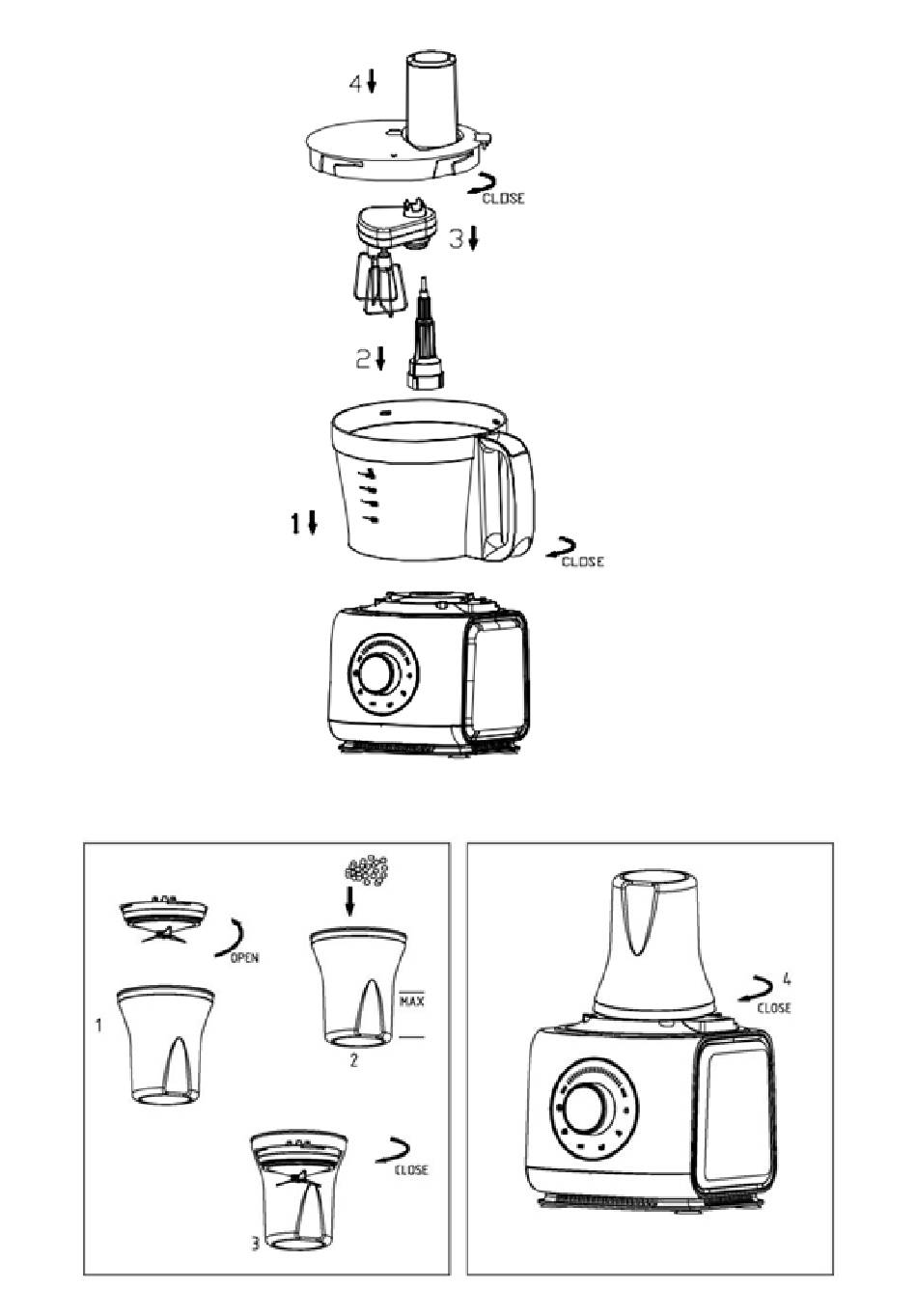 4
CLOSE
3
2
1
CLOSE

OPEN
1
MAX
2
CLOSE
3

4
CLOSE