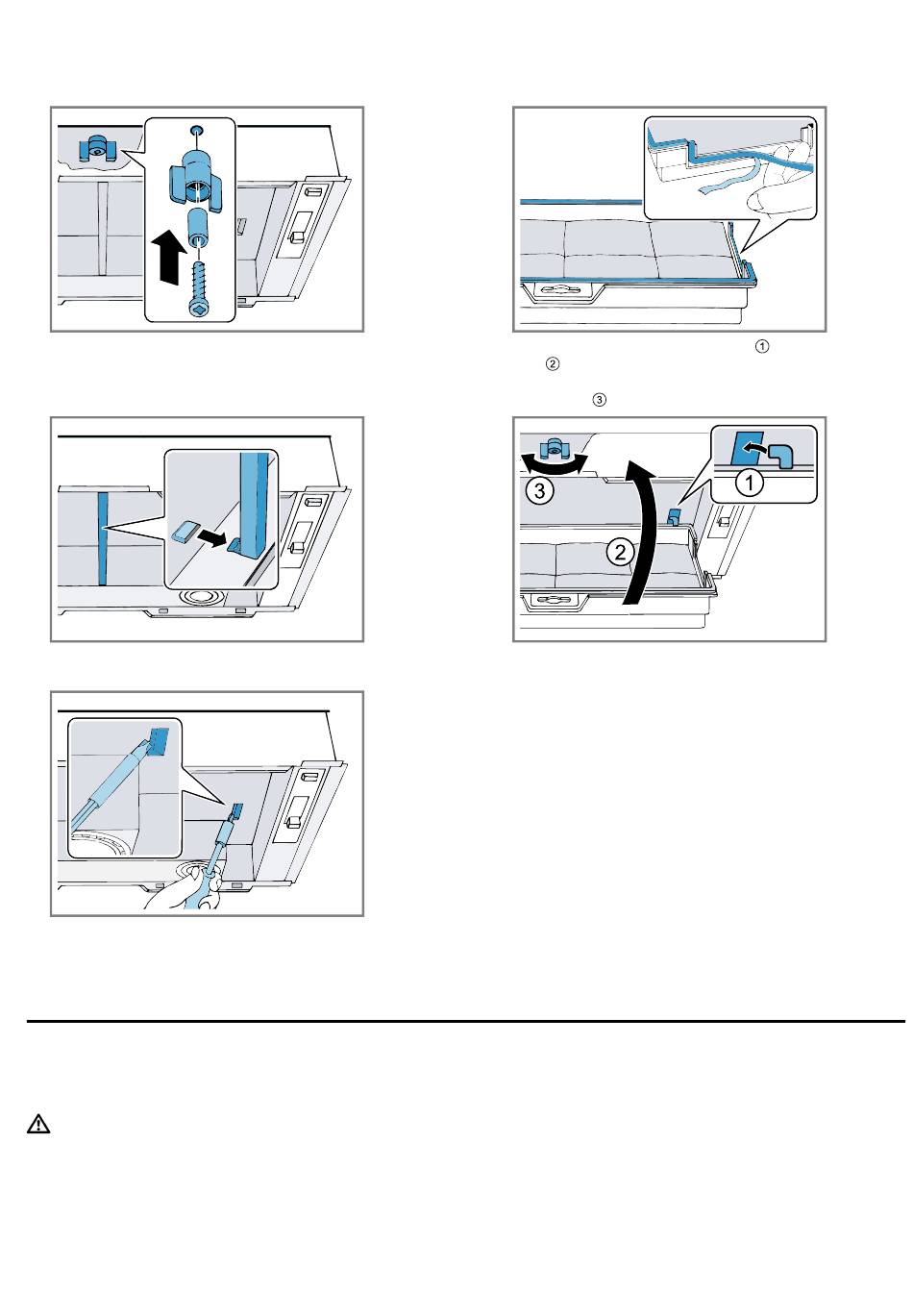 ①
②

③

③

①

②