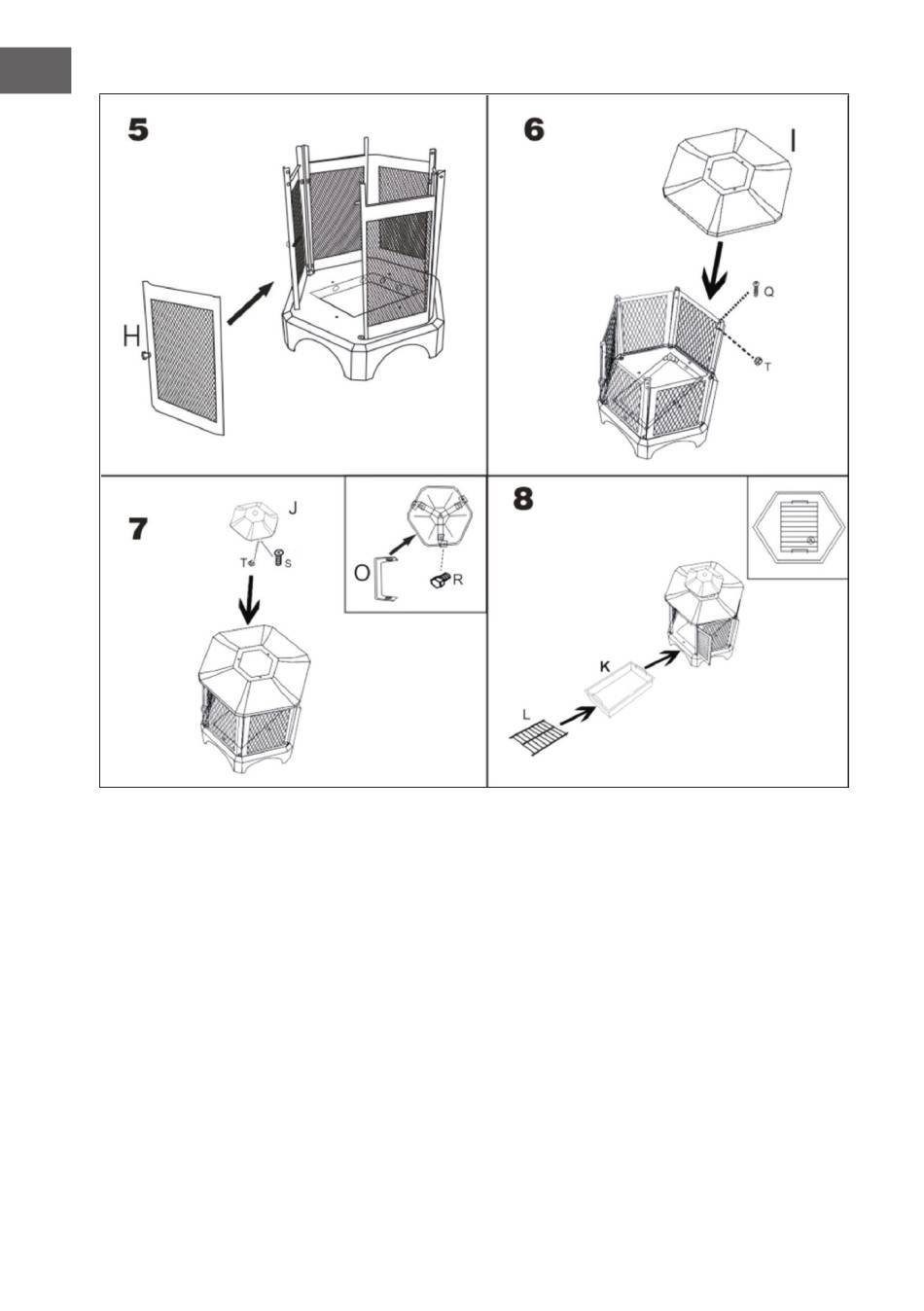 5

H

6

I

Q

T

7

J

T

S

O

R

8

K

L