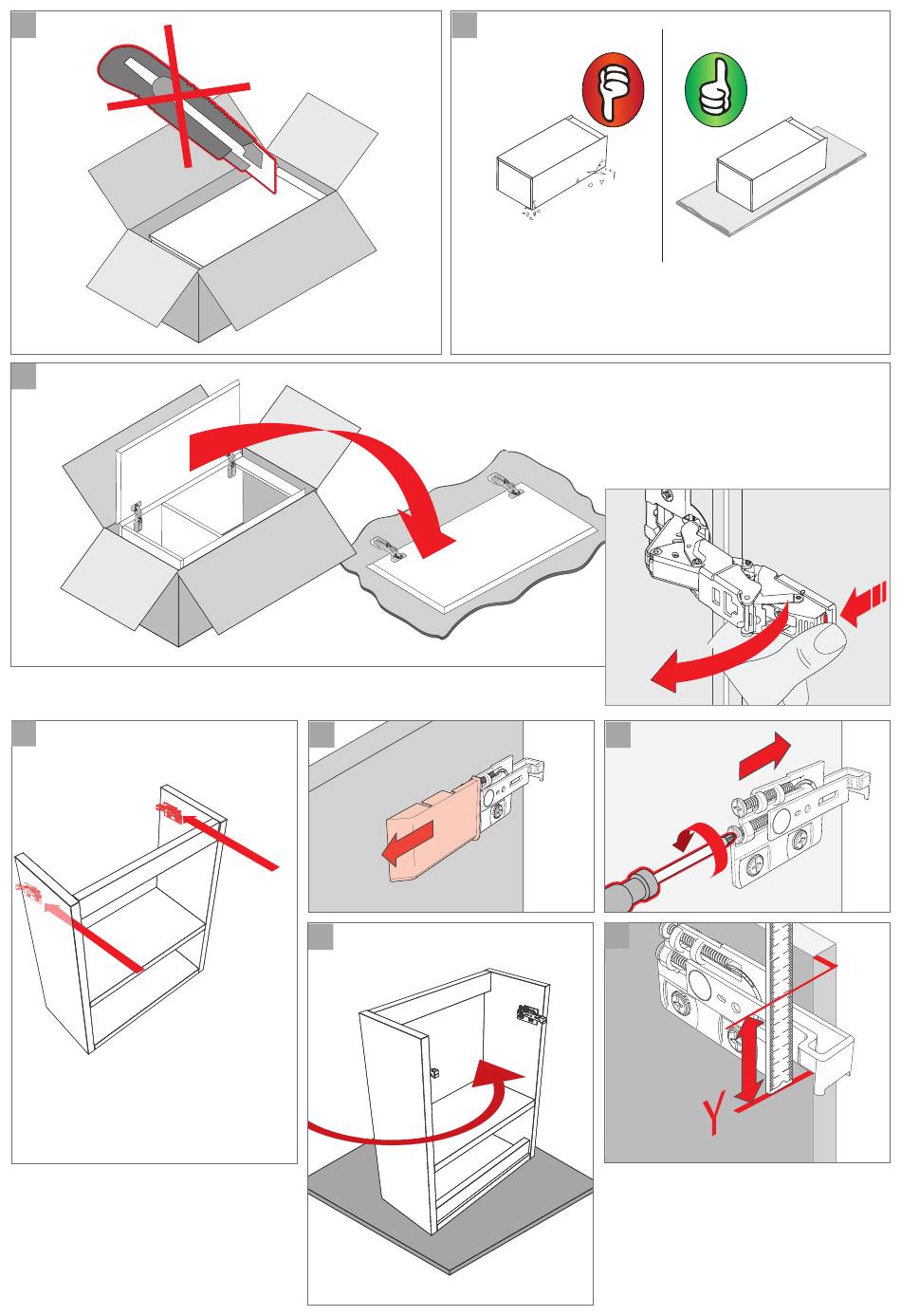 Y