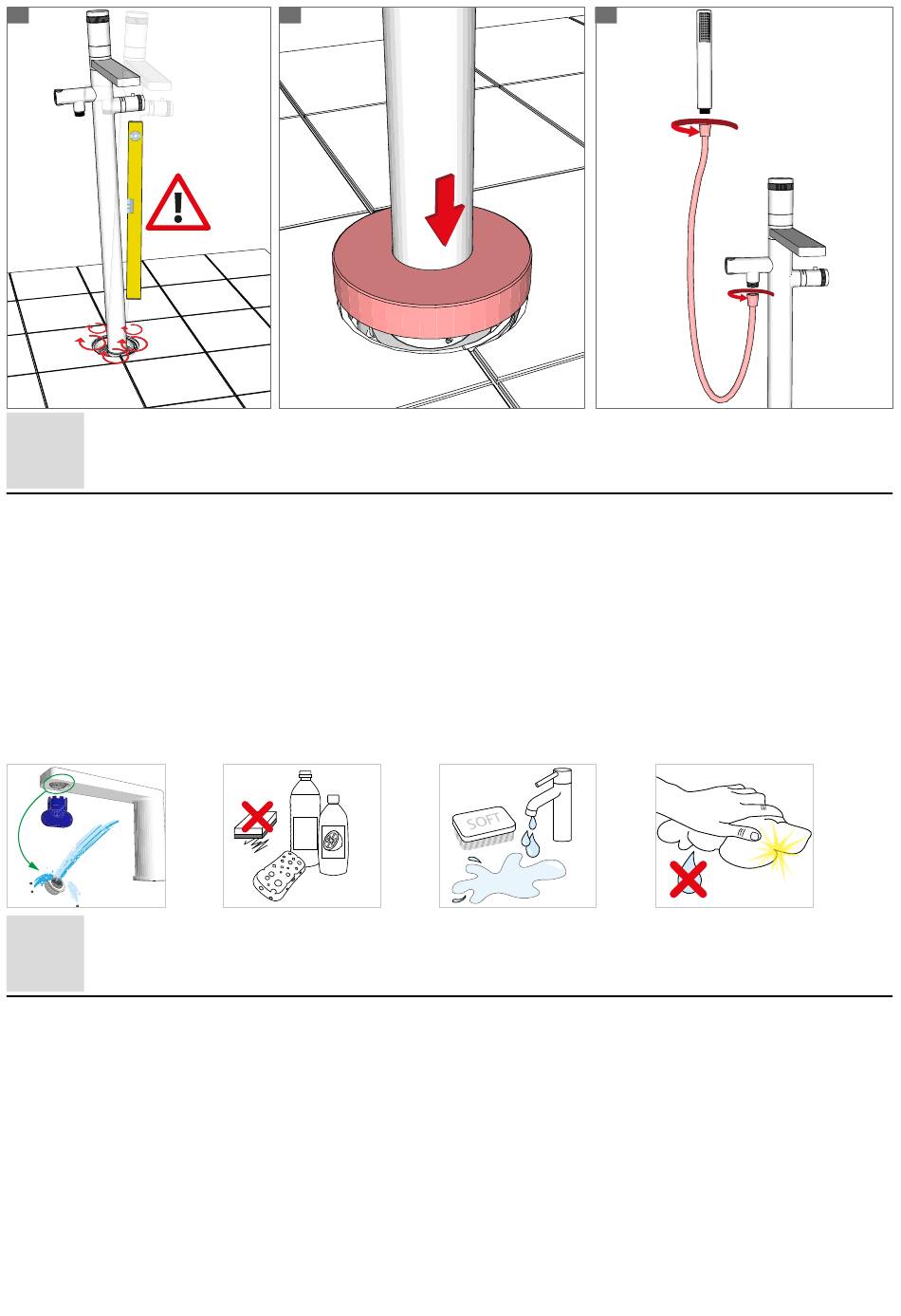 SOFT