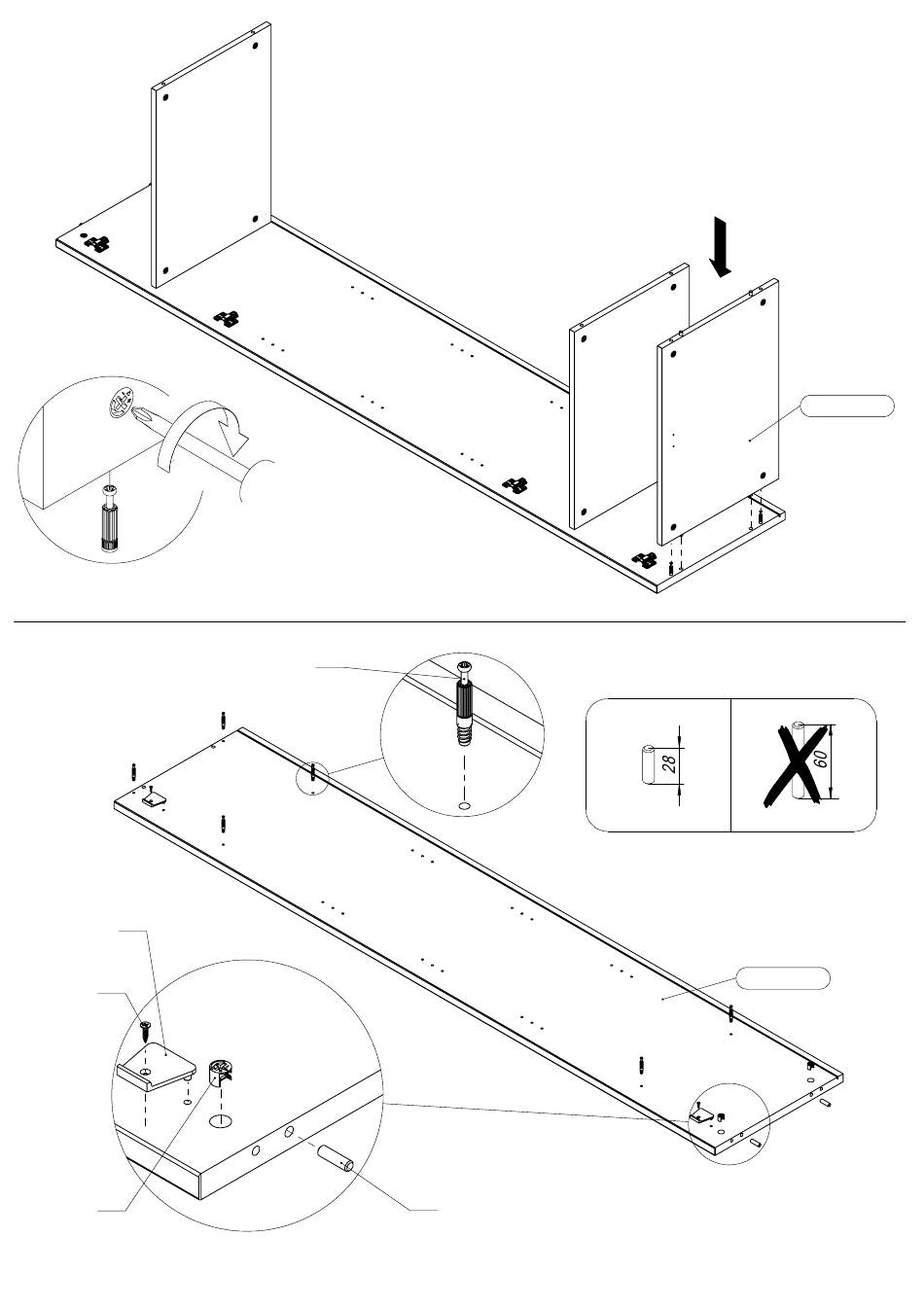 28

60