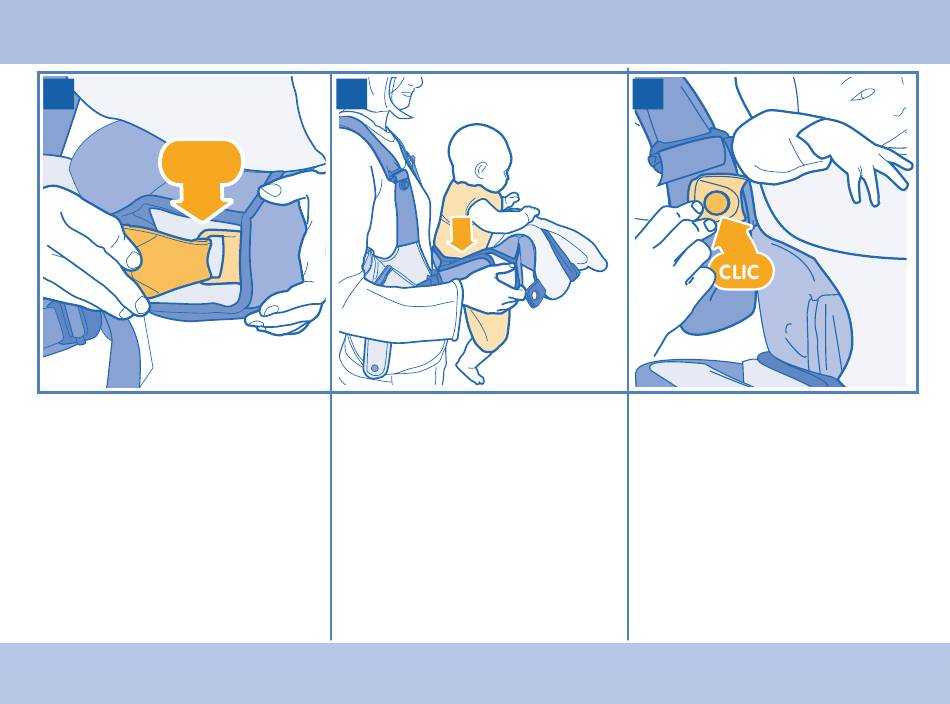 CLIC