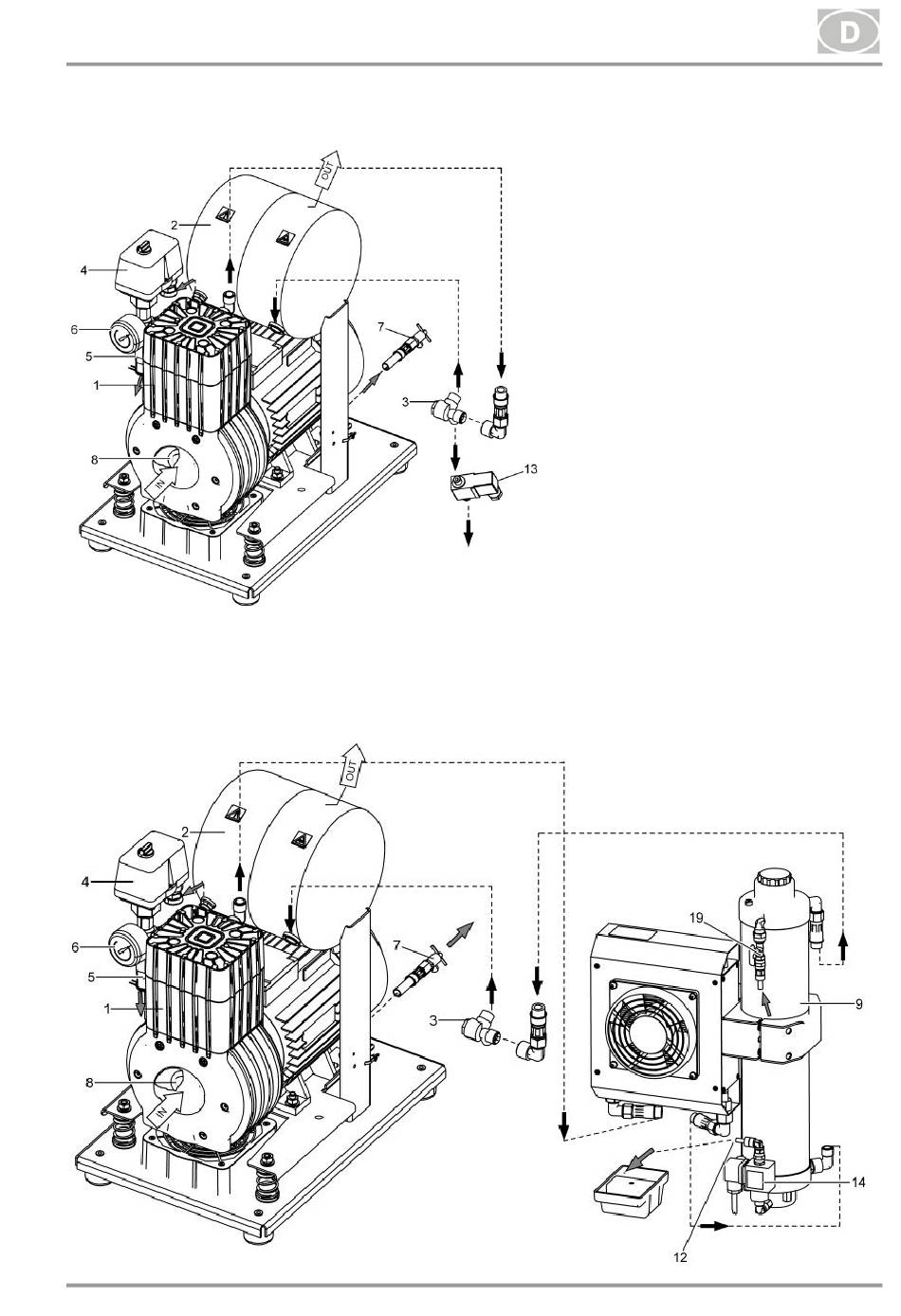 D

OUT

2

4

6

5

1

8

IN

7

3

13

OUT

2

4

6

5

1

8

IN

7

3

19

9

14

12