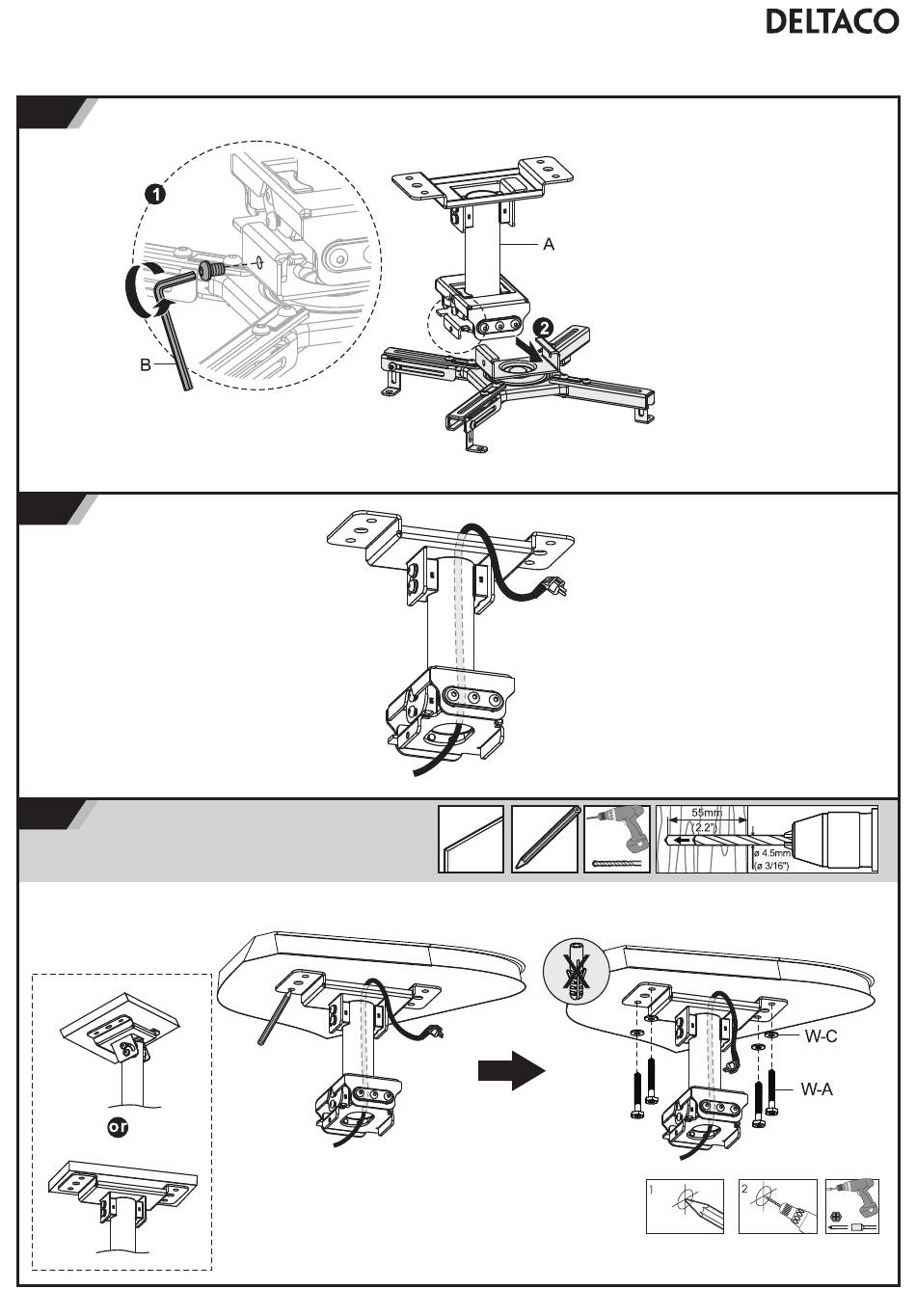 DELTACO

1

A

2

B

55mm
(2.2")
ø 4.5mm
(ø 3/16")

or

W-C

W-A

1

2