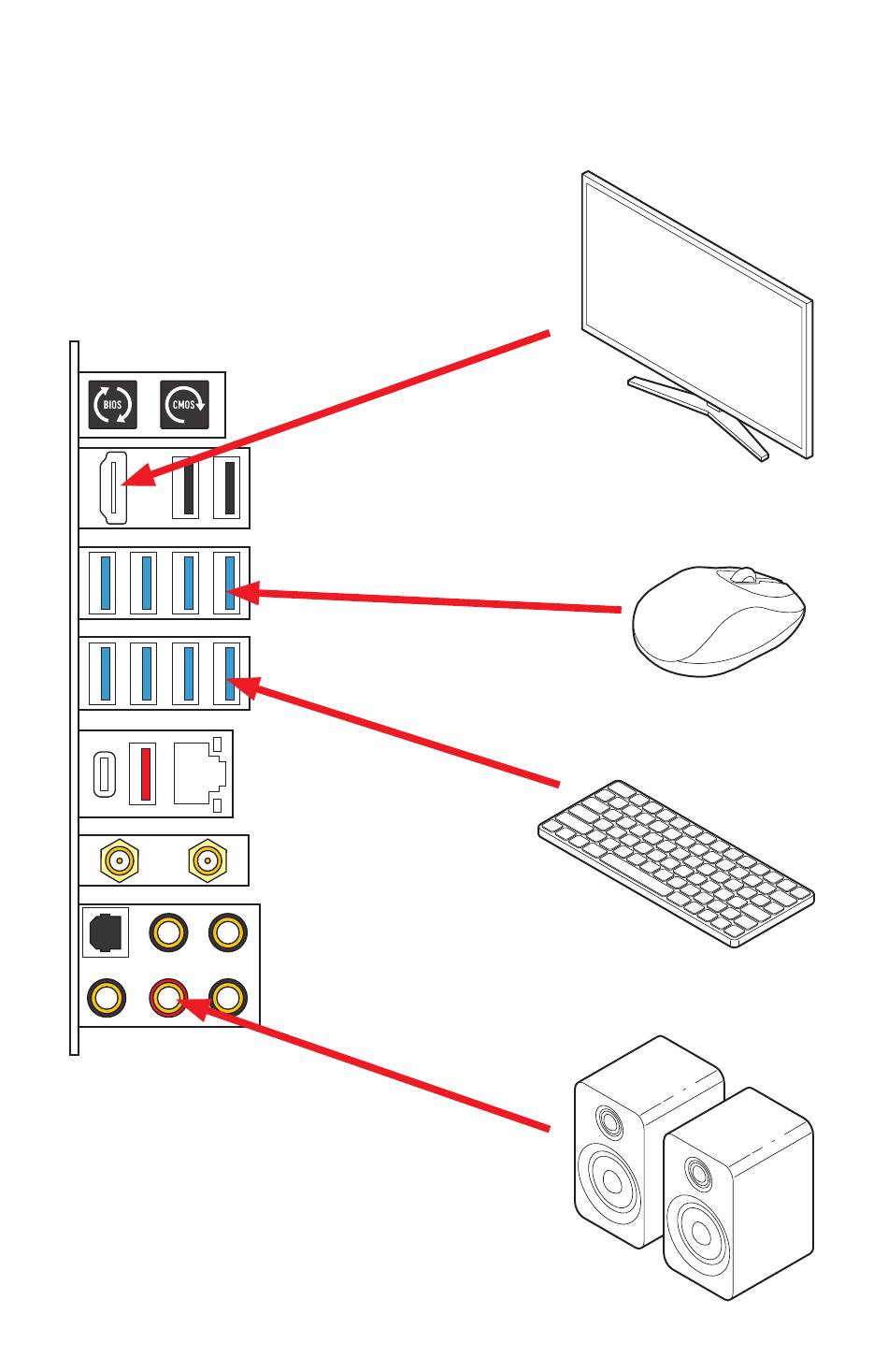 BIOS
CMOS