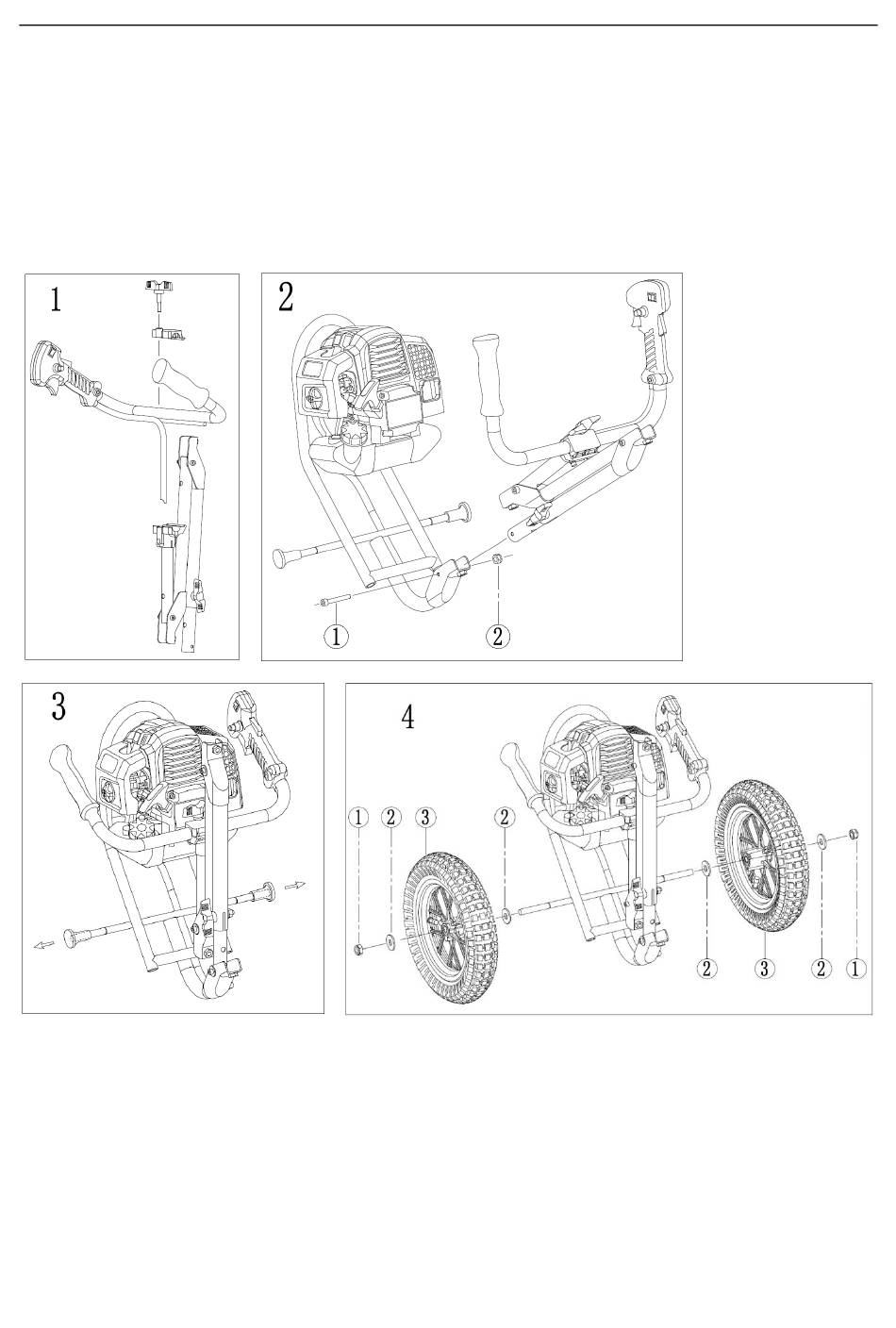 1

2

1 2

3

4

1 2 3 2

2 3 2 1