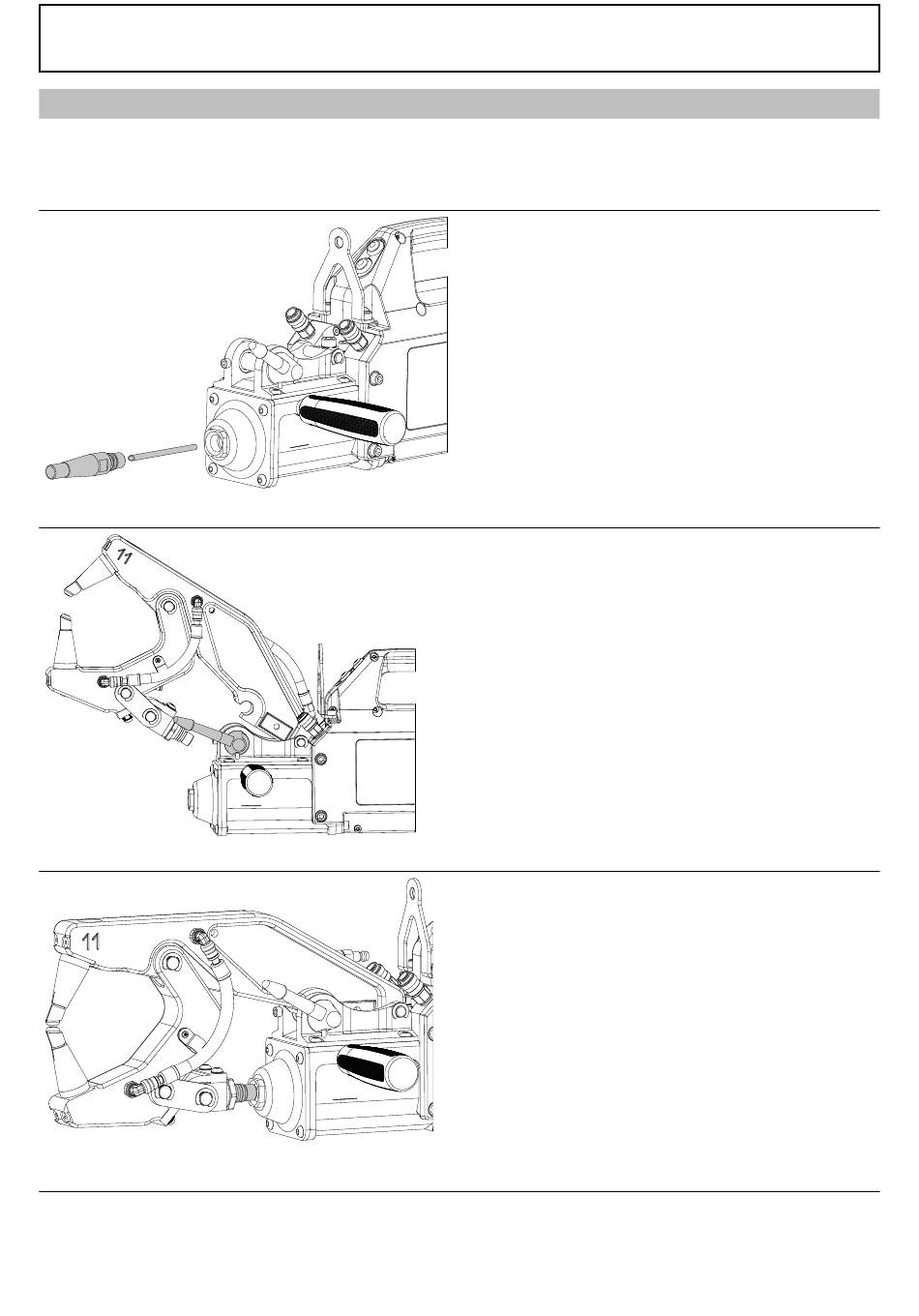 11

11