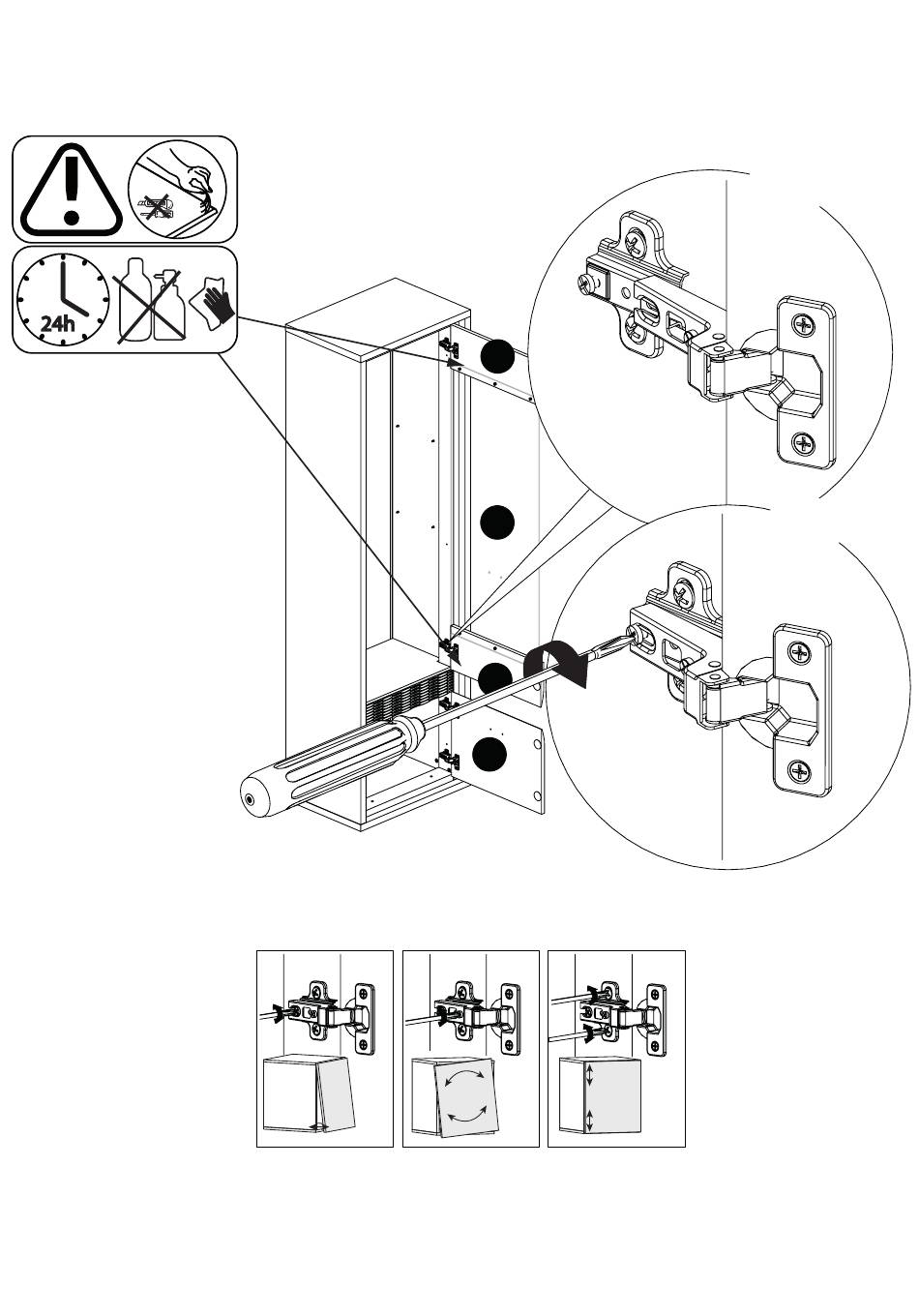 24h