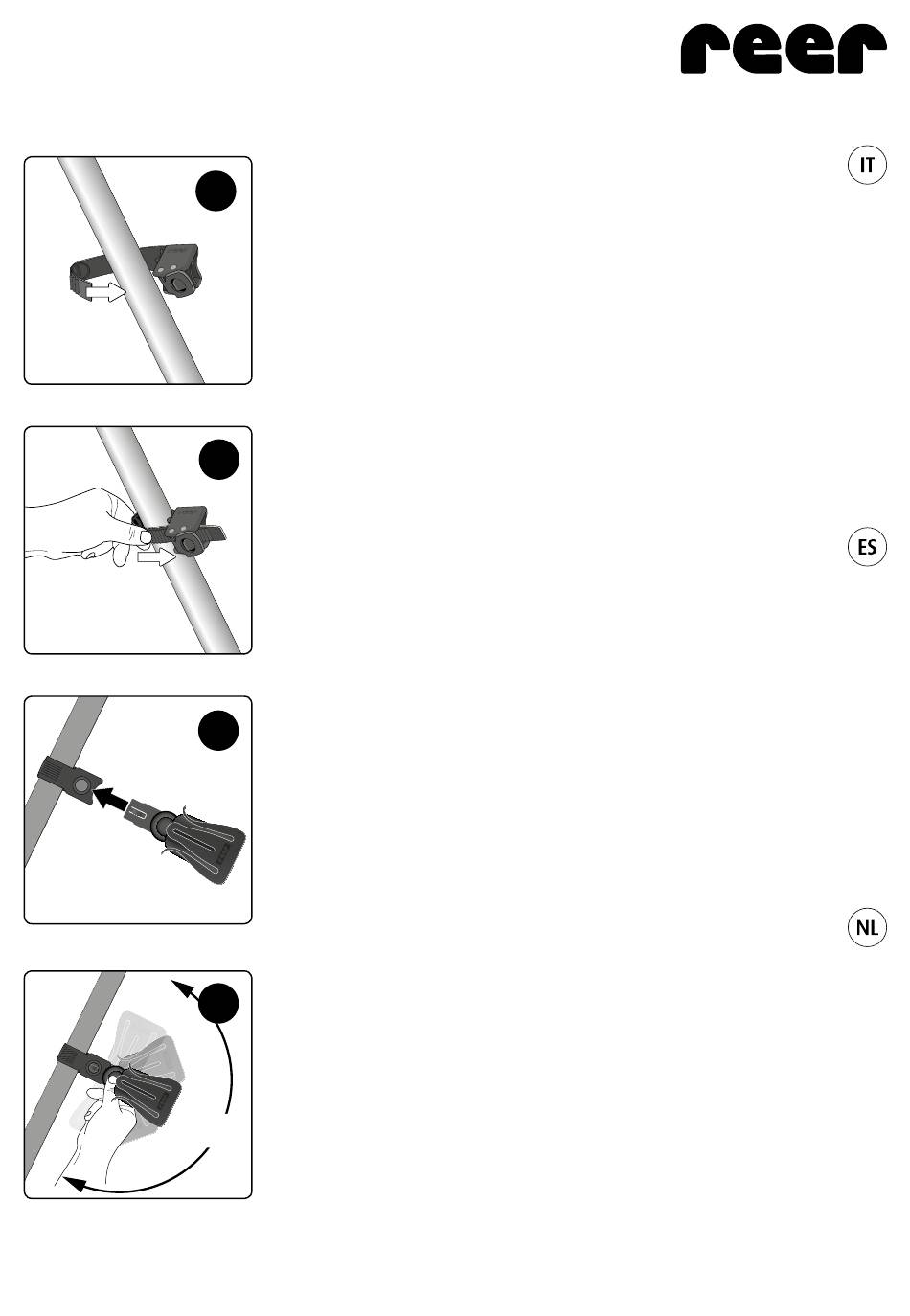 reer

IT

ES

NL