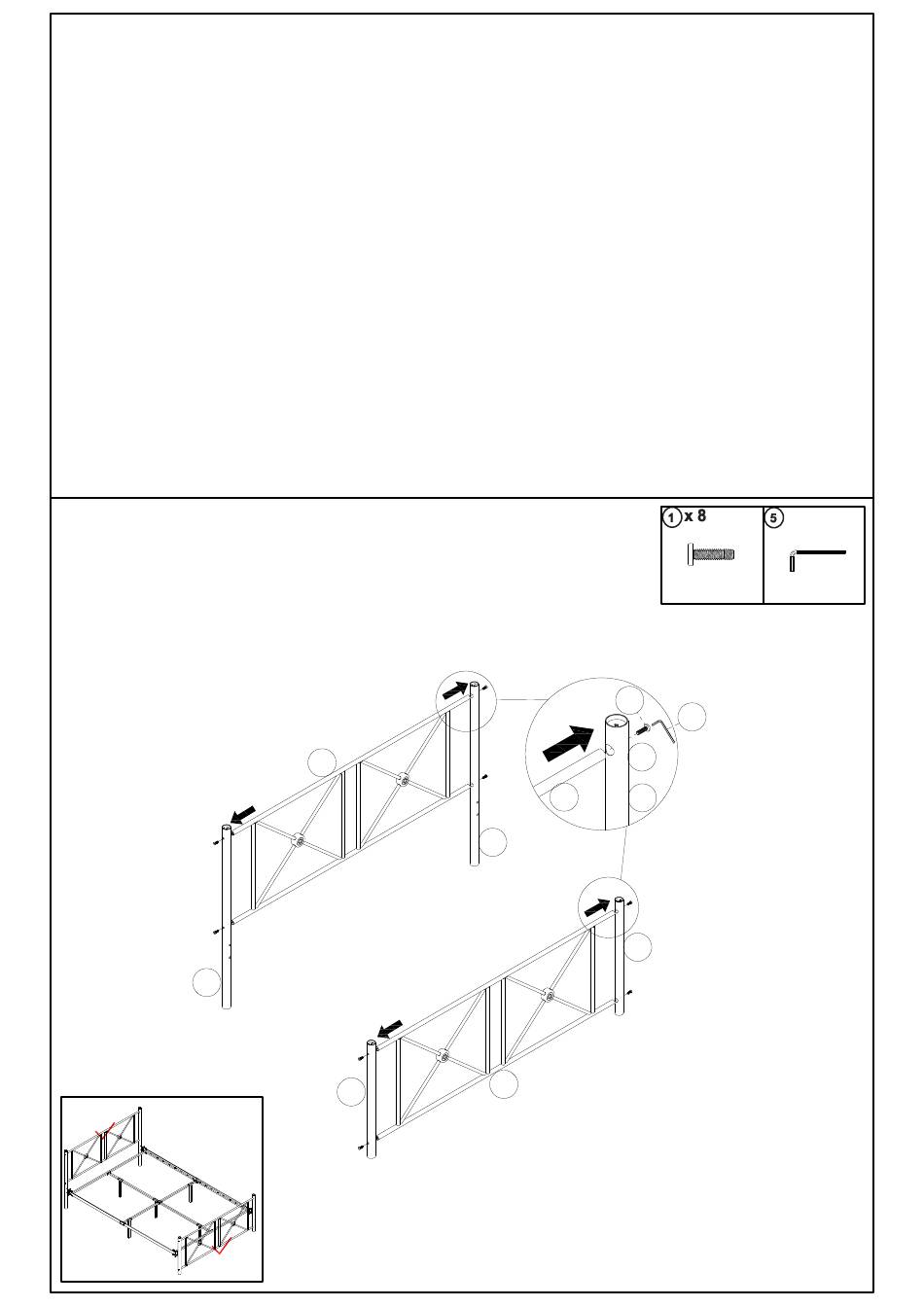 1 x 8
5