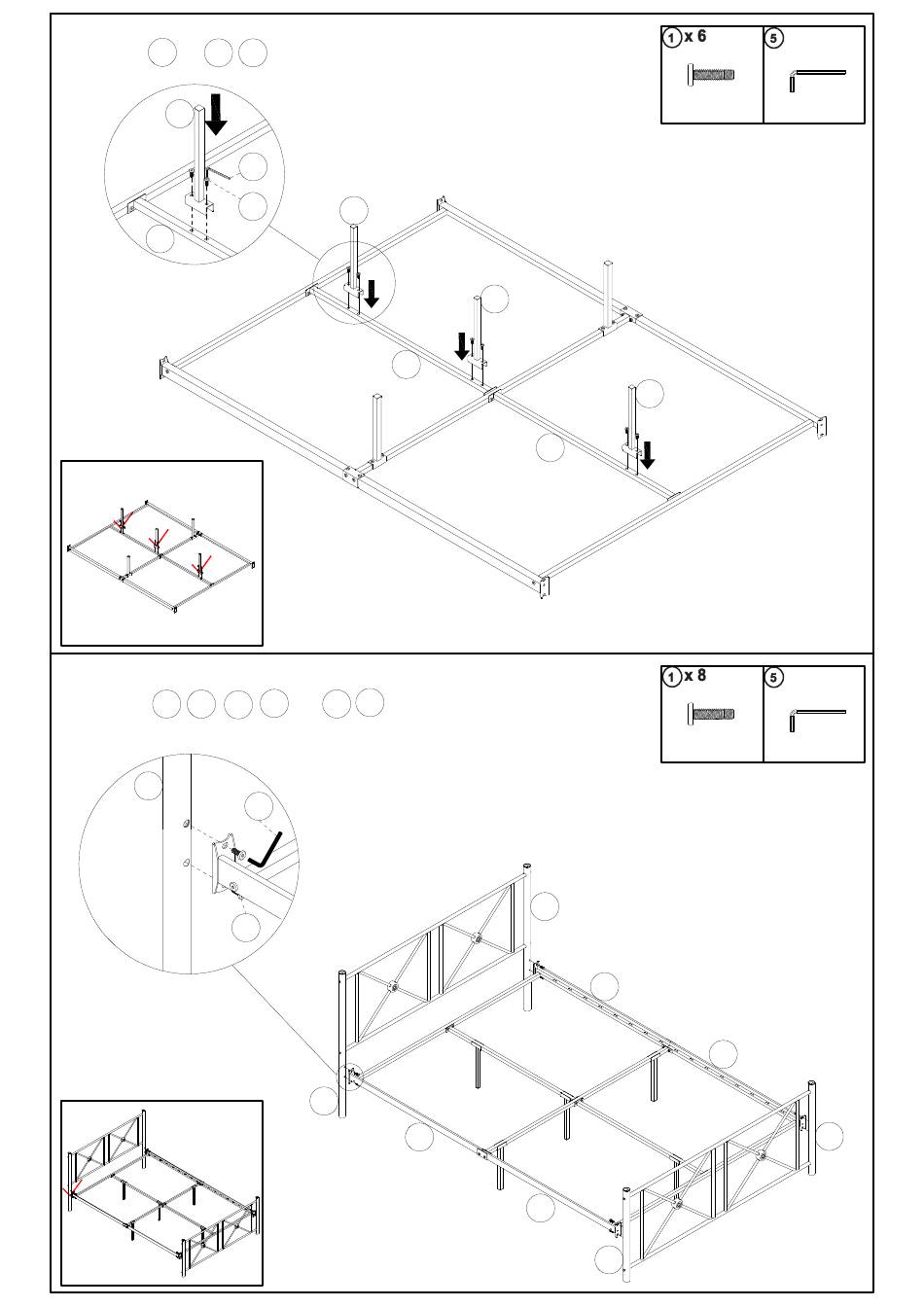 1 x 6
5

1 x 8
5