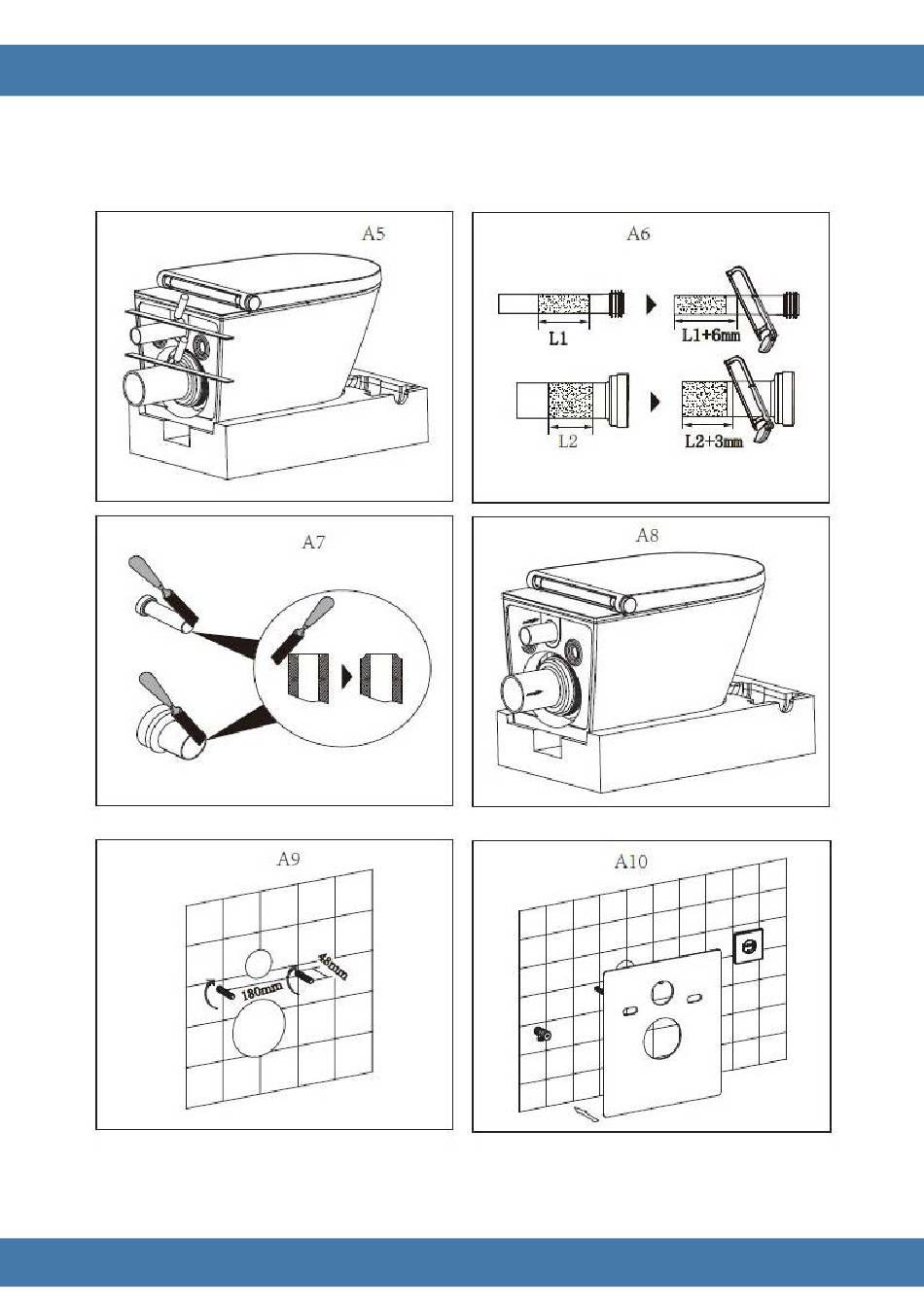 A5

A6

L1

L1+6mm

L2

L2+3mm

A7

A8

A9

180mm

48mm

A10