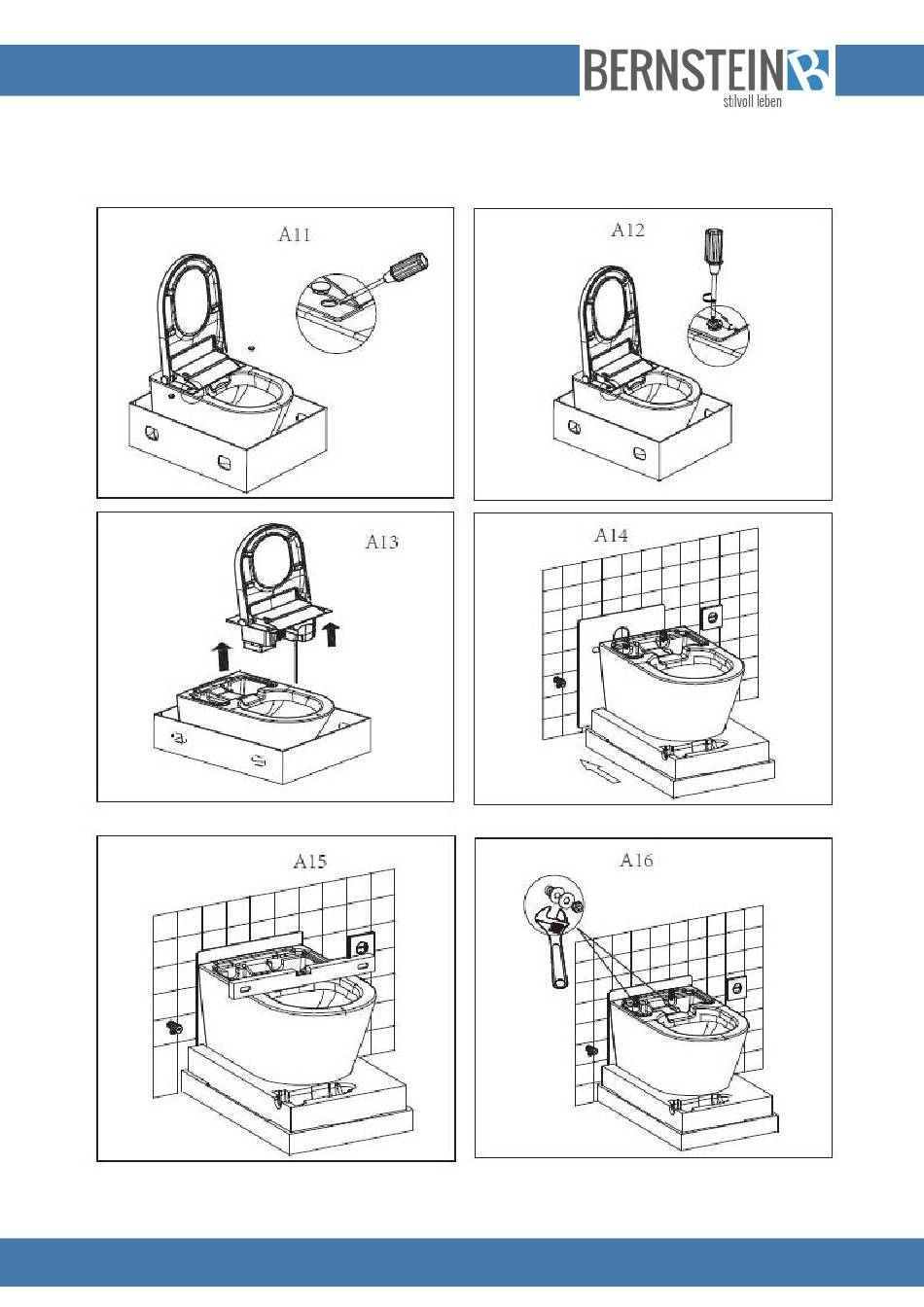 BERNSTEIN
stilvoll leben

A11

A12

A13

A14

A15

A16