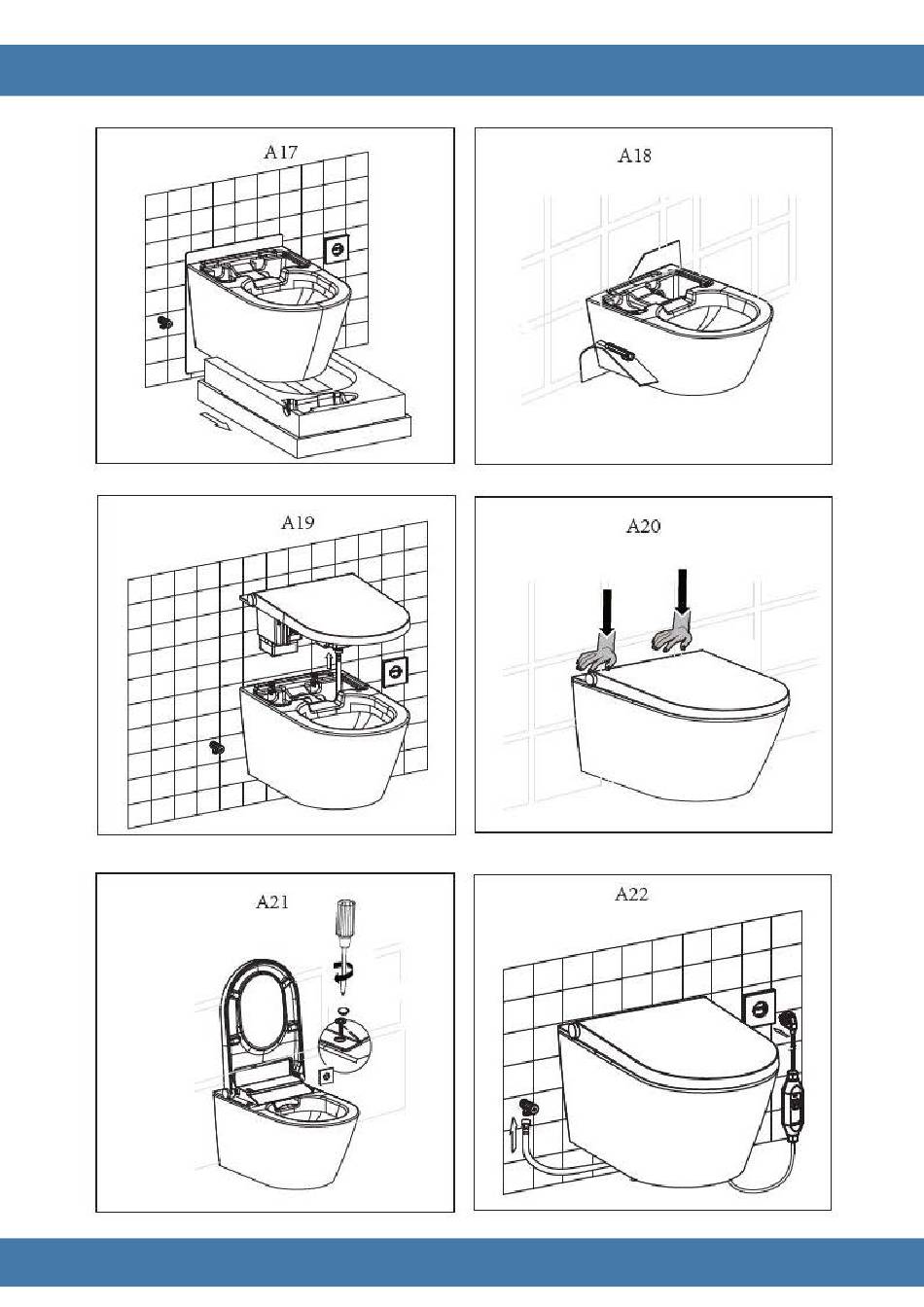 A17

A18

A19

A20

A21

A22