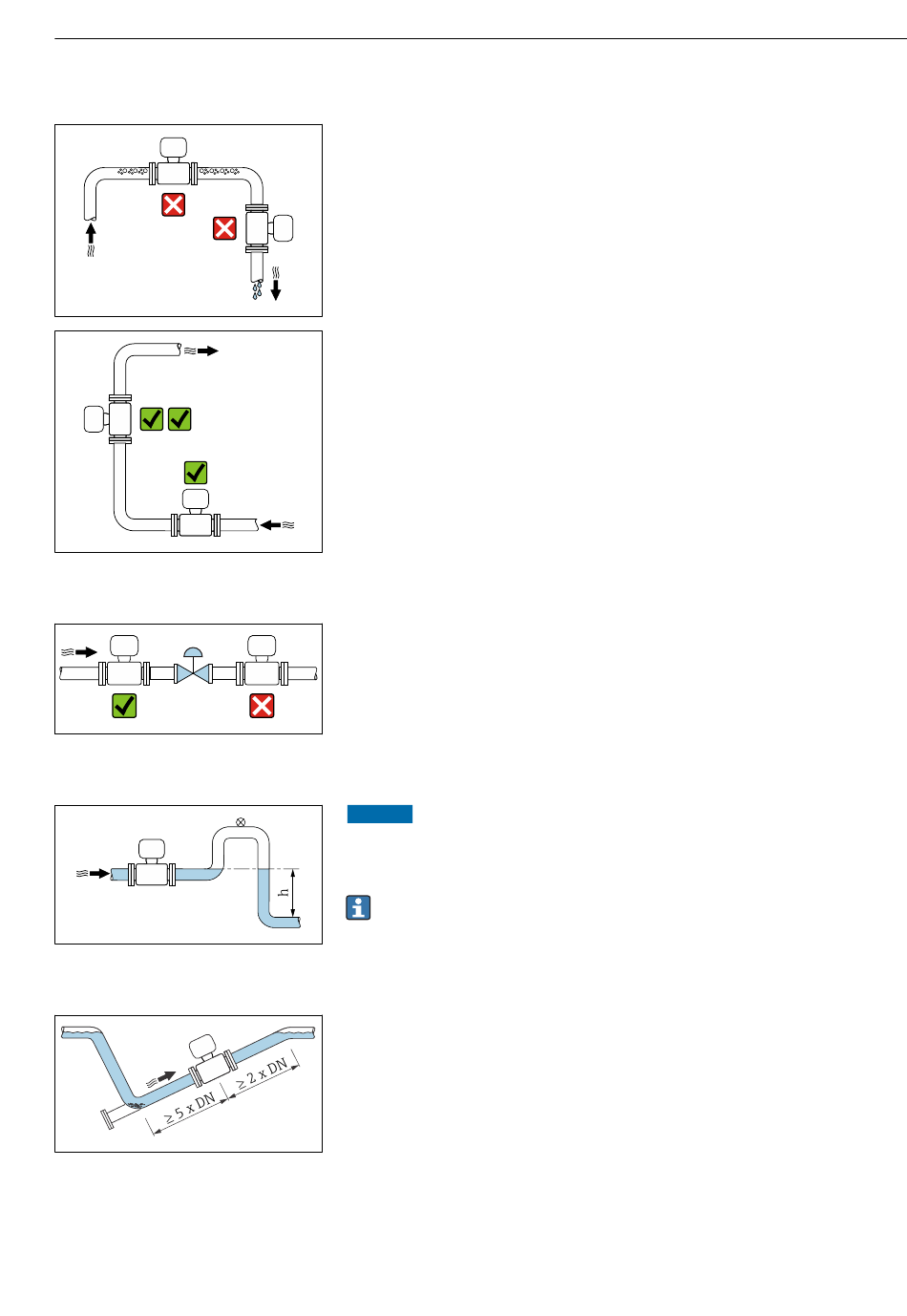 h

≥ 5 x DN

≥ 2 x DN