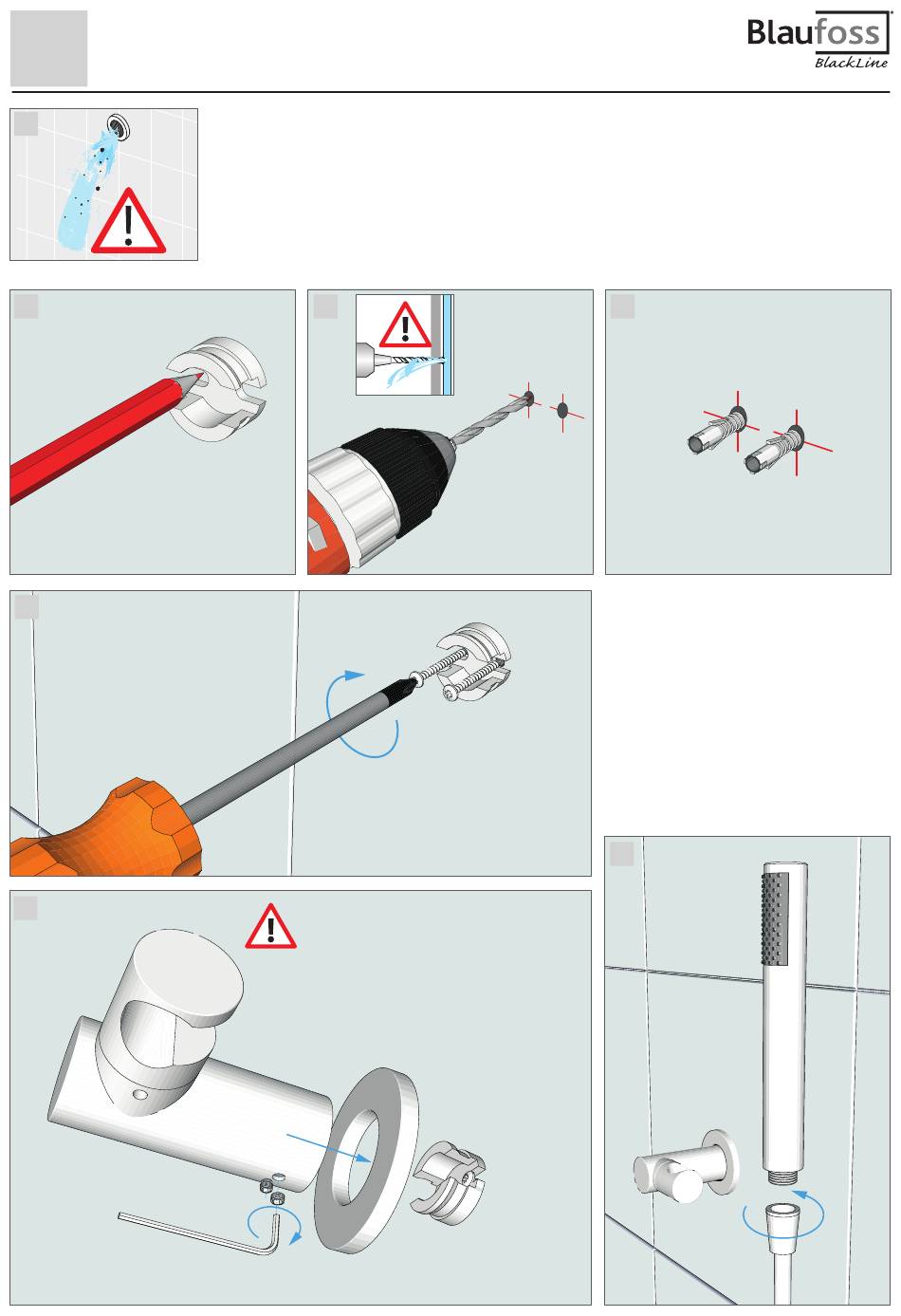 Blaufoss
BlackLine