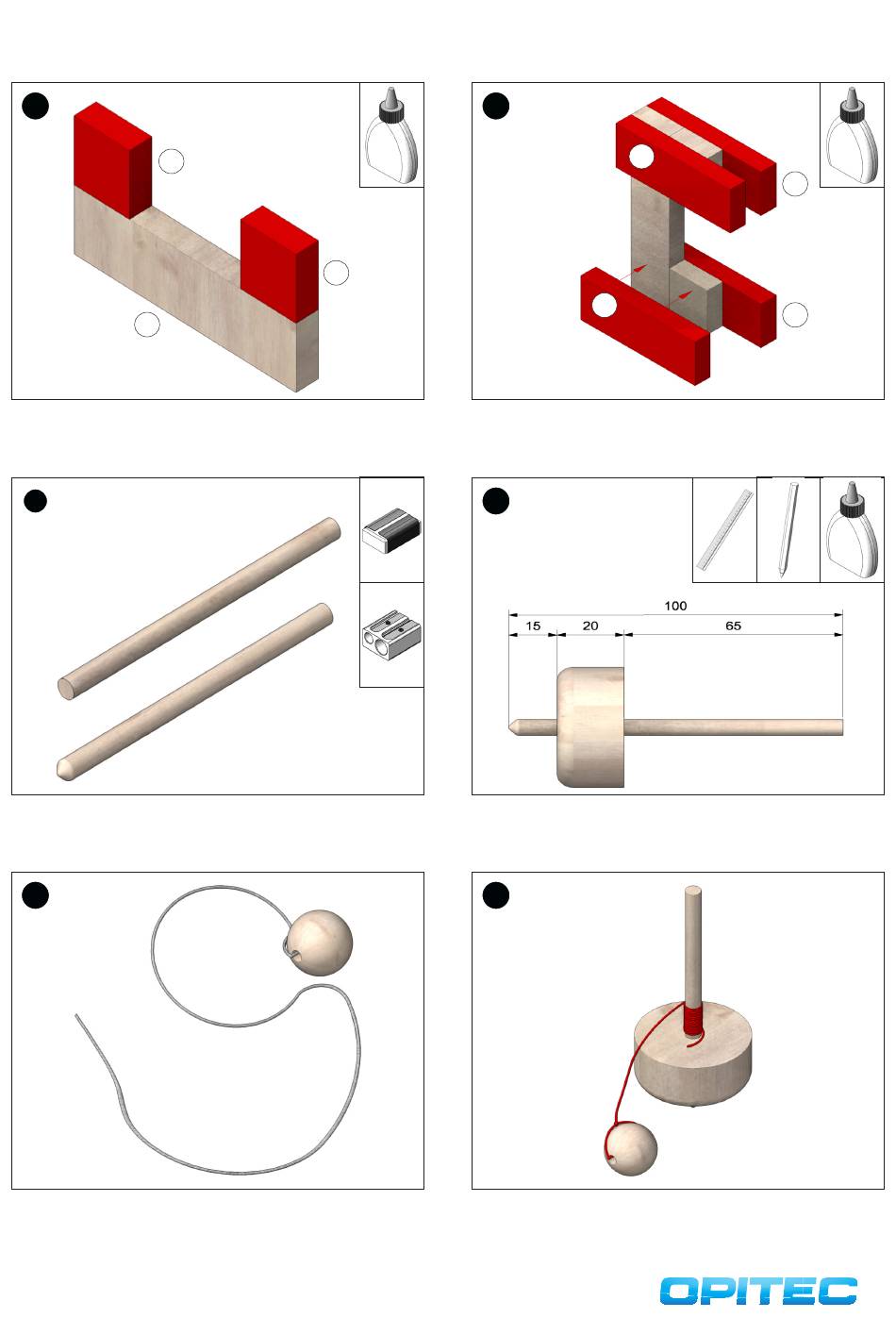 100
15
20
65

OPITEC