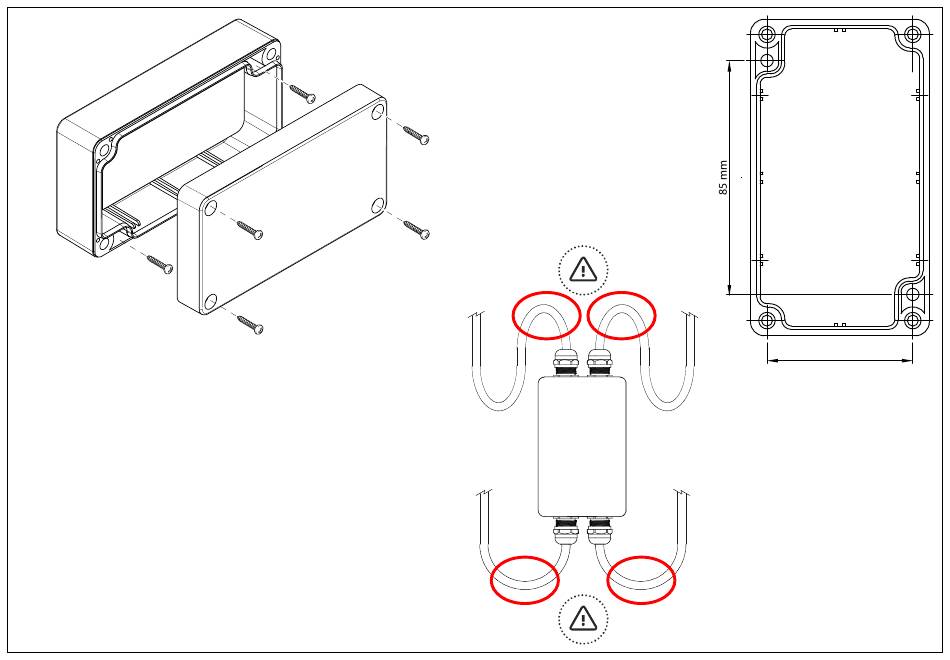 85 mm