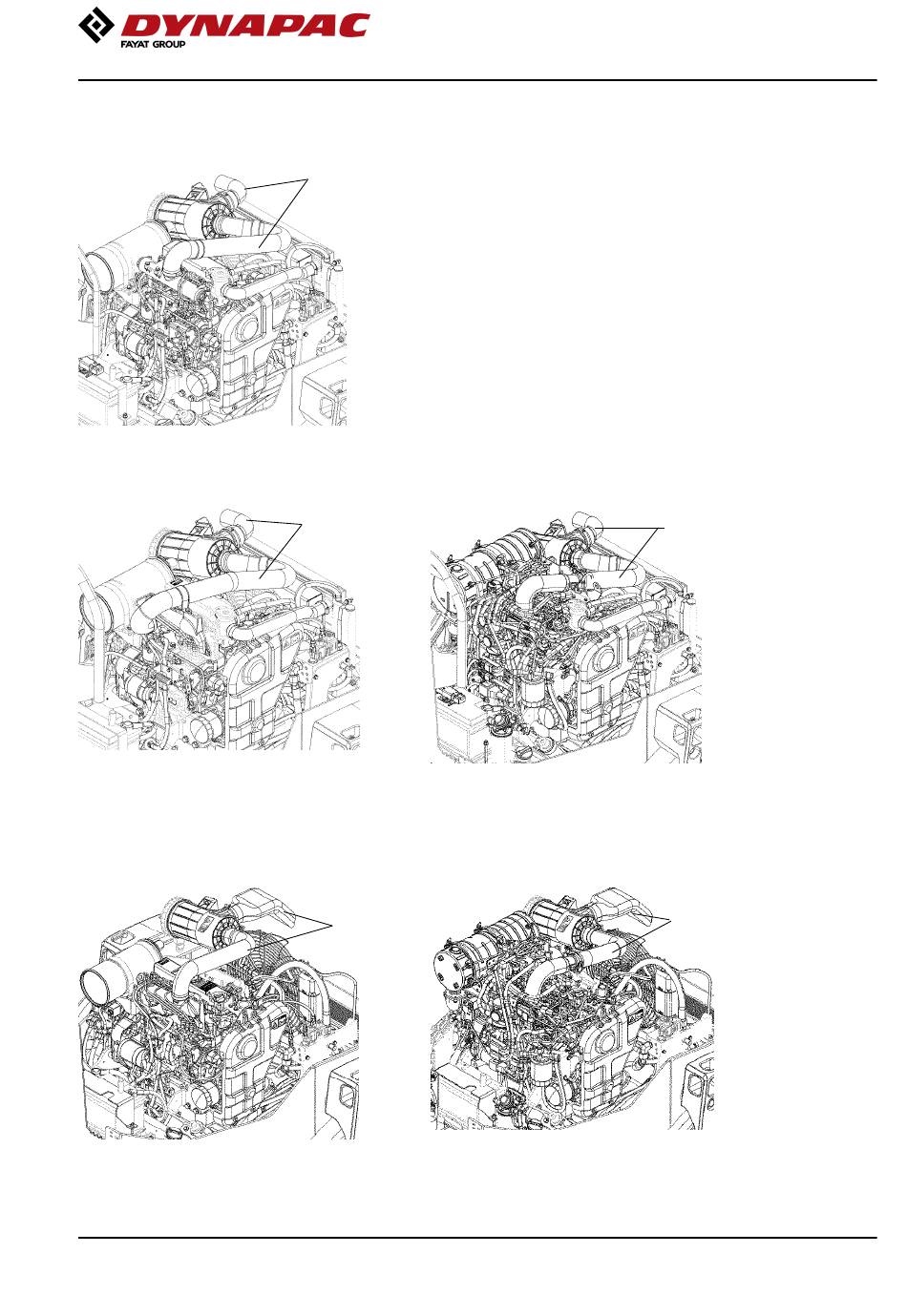 DYNAPAC
FAYAT GROUP