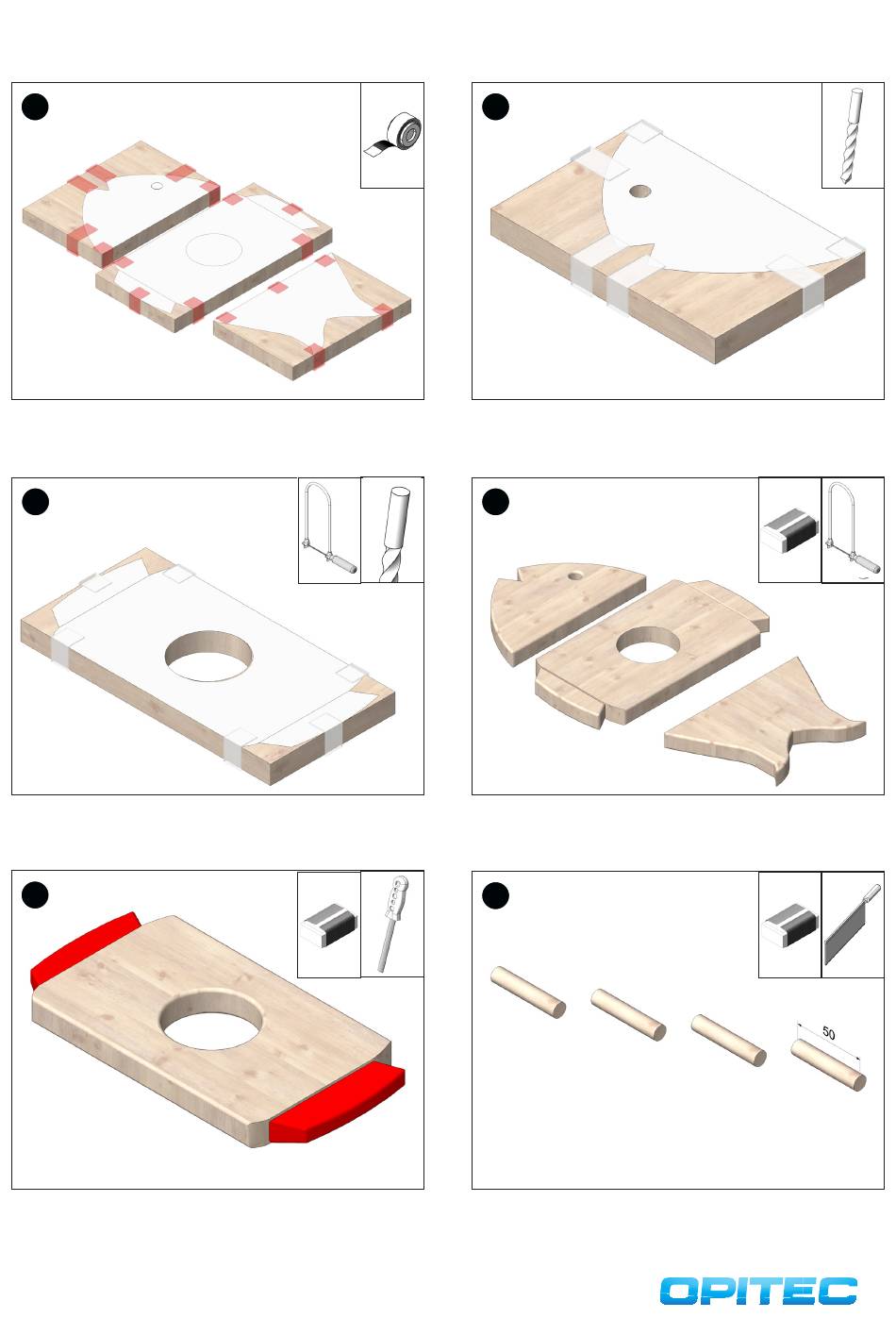 50

OPITEC