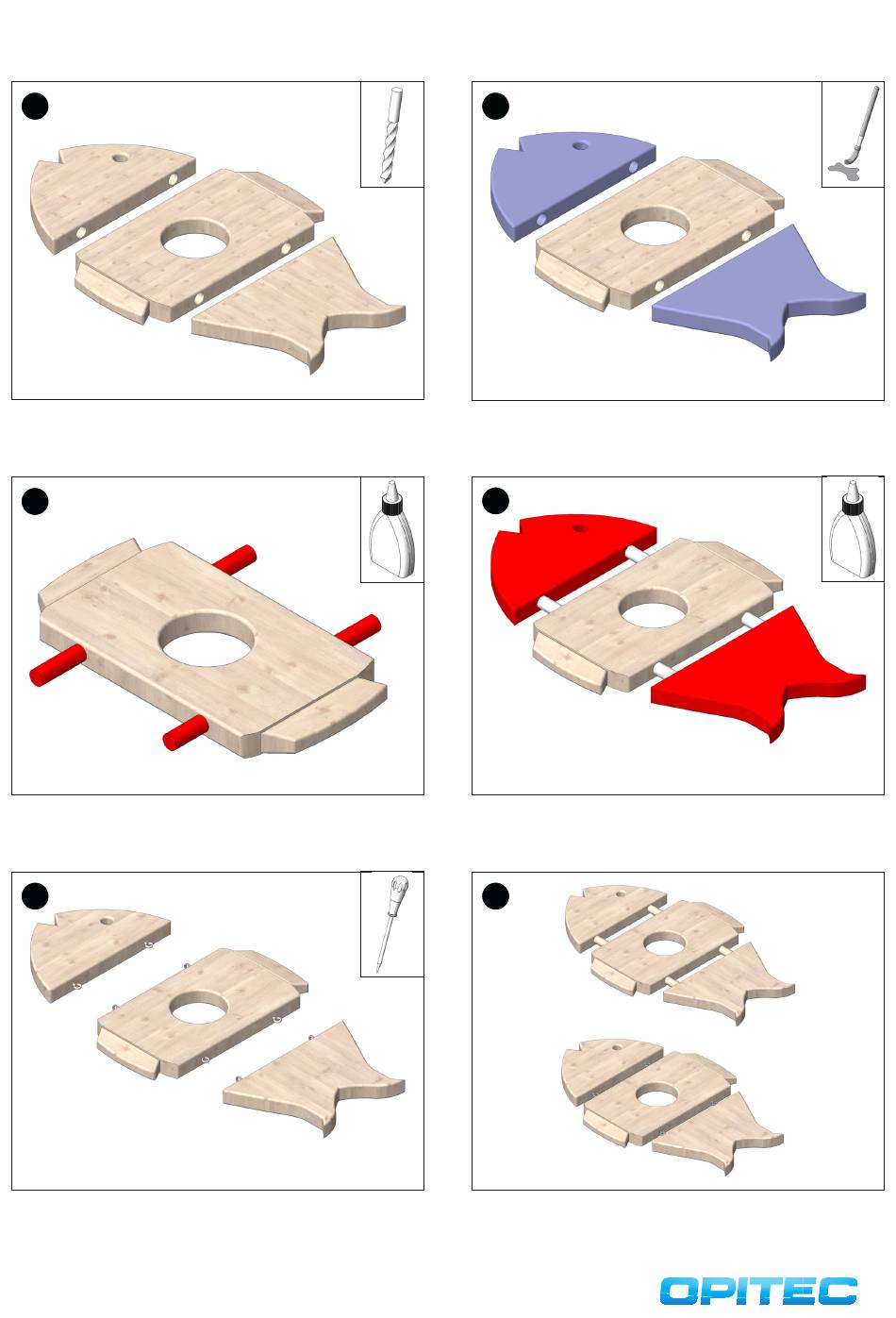 OPITEC