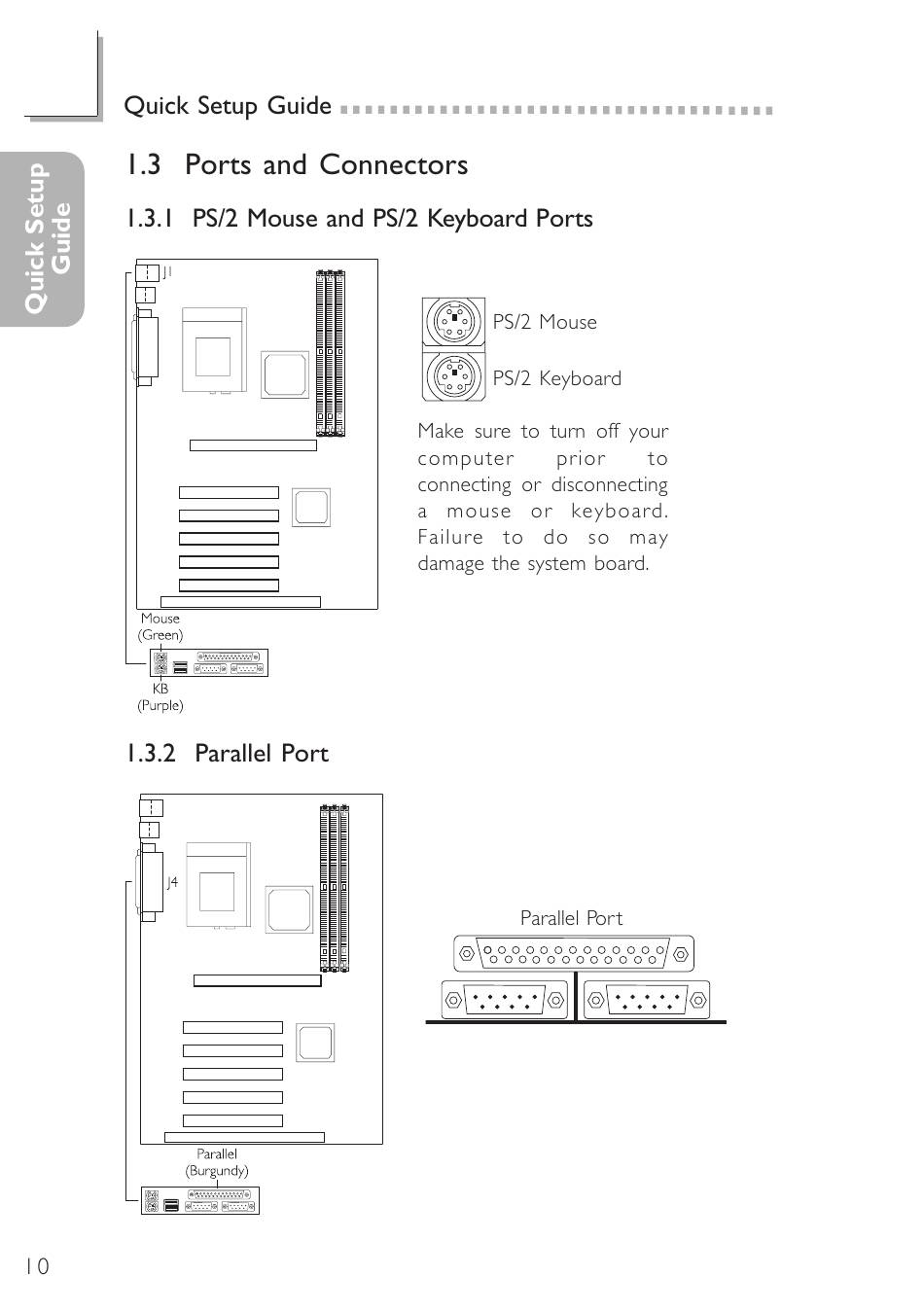 Quick Setup Guide

Quick Setup Guide

1.3 Ports and Connectors

1.3.1 PS/2 Mouse and PS/2 Keyboard Ports

J1

Mouse (Green)

KB (Purple)

PS/2 Mouse

PS/2 Keyboard

Make sure to turn off your computer prior to connecting or disconnecting a mouse or keyboard. Failure to do so may damage the system board.

1.3.2 Parallel Port

J4

Parallel (Burgundy)

Parallel Port

10