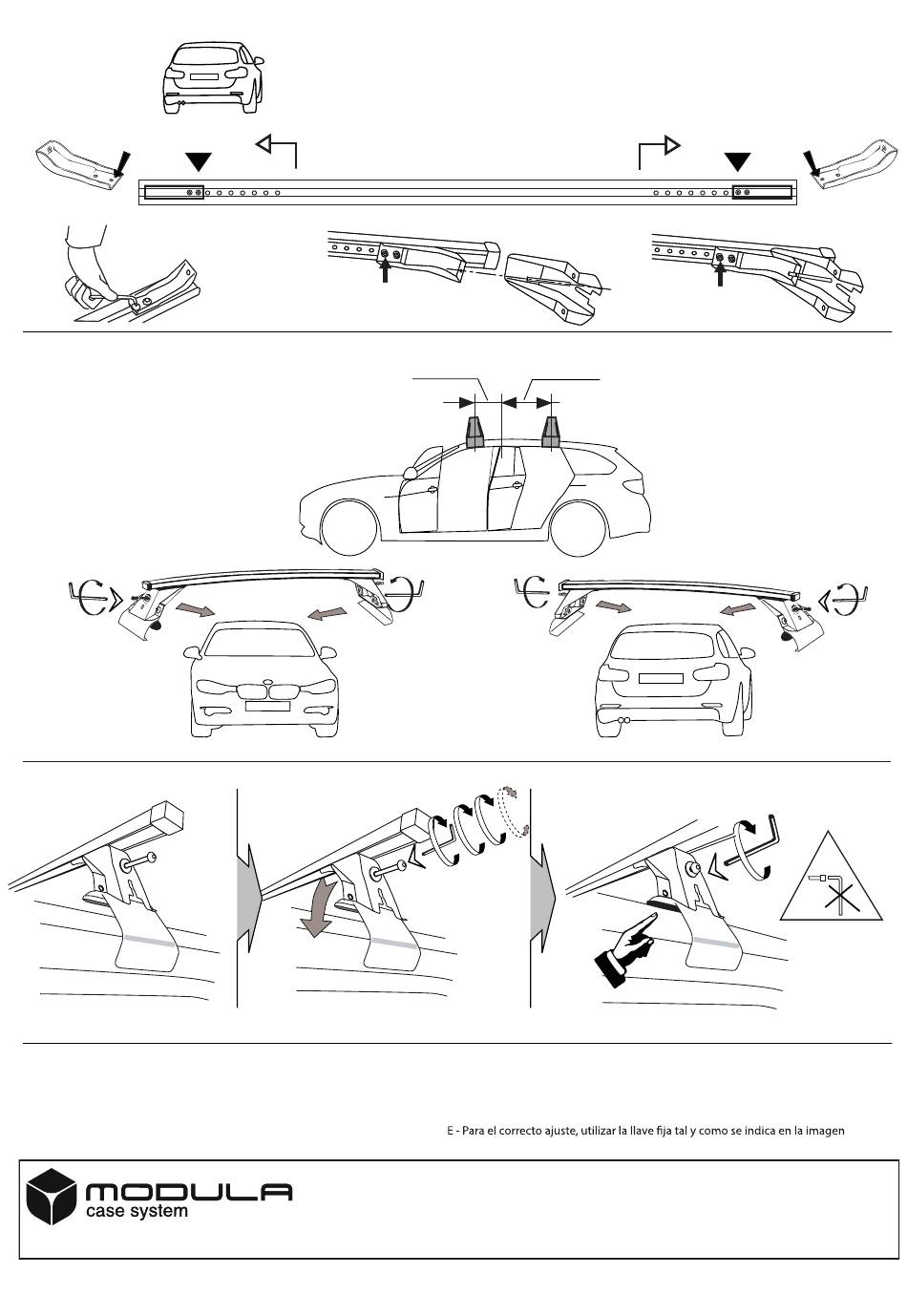 E - Para el correcto ajuste, utilizar la llave fija tal y como se indica en la imagen

MODULA
case system