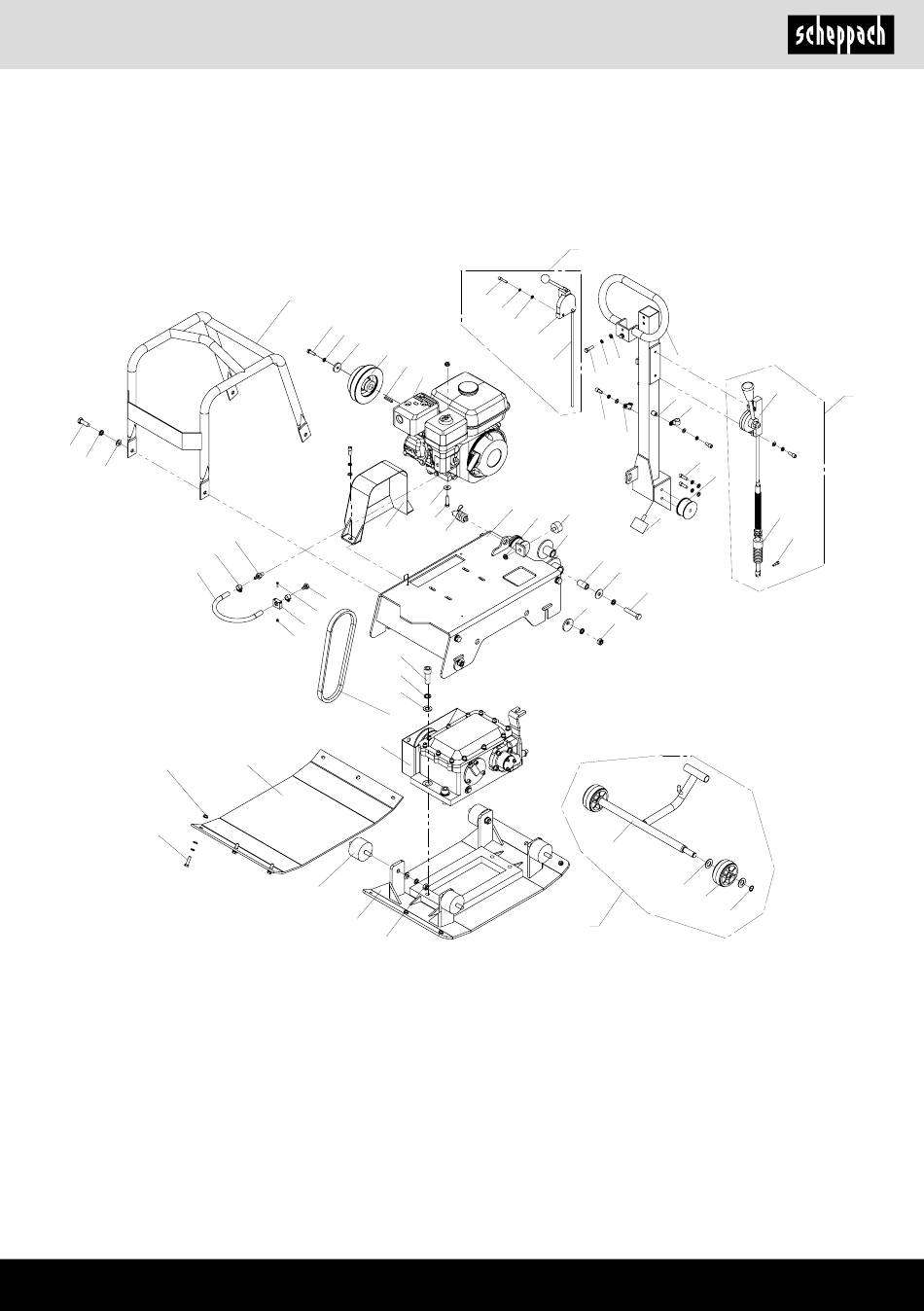 scheppach