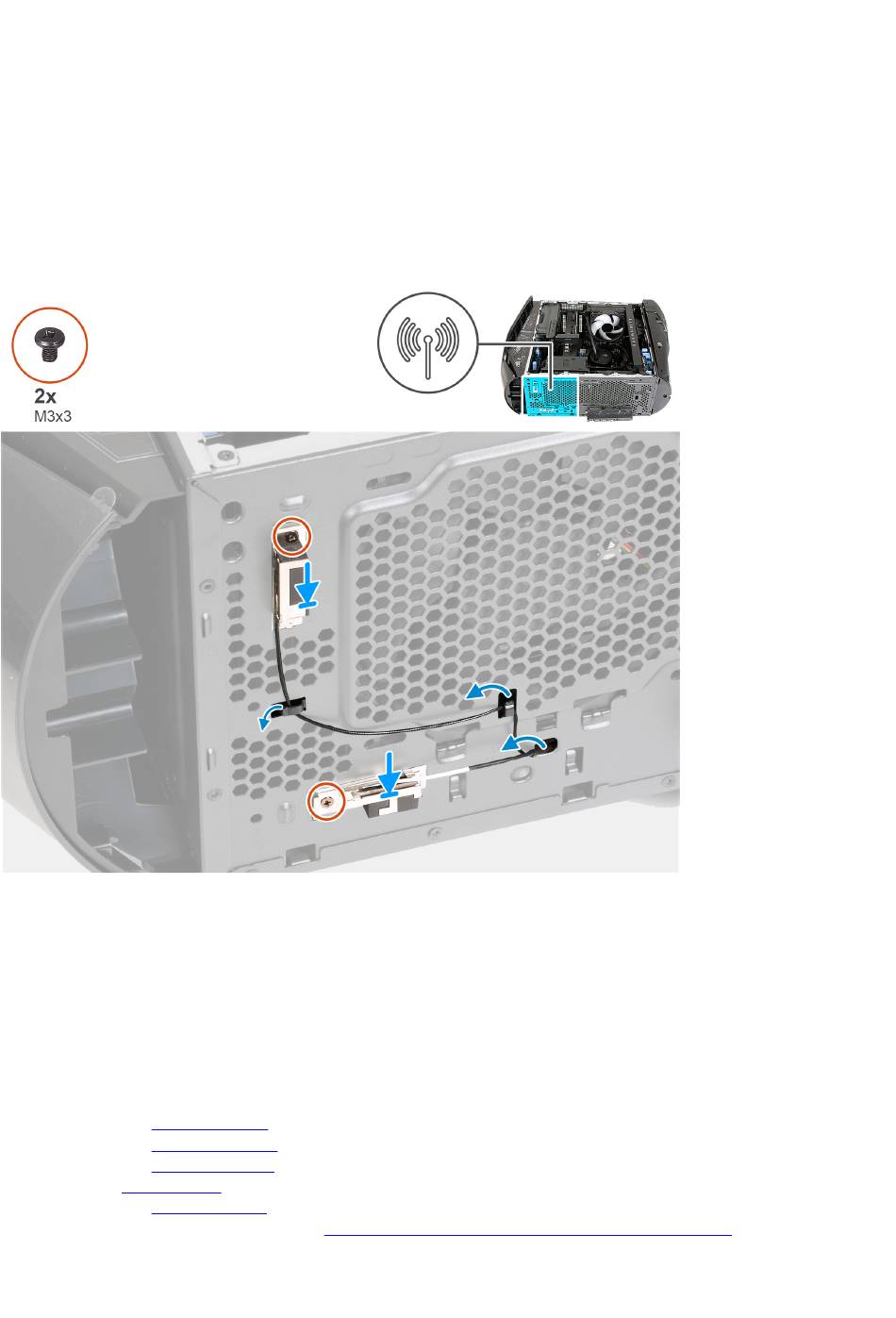 2x
M3x3