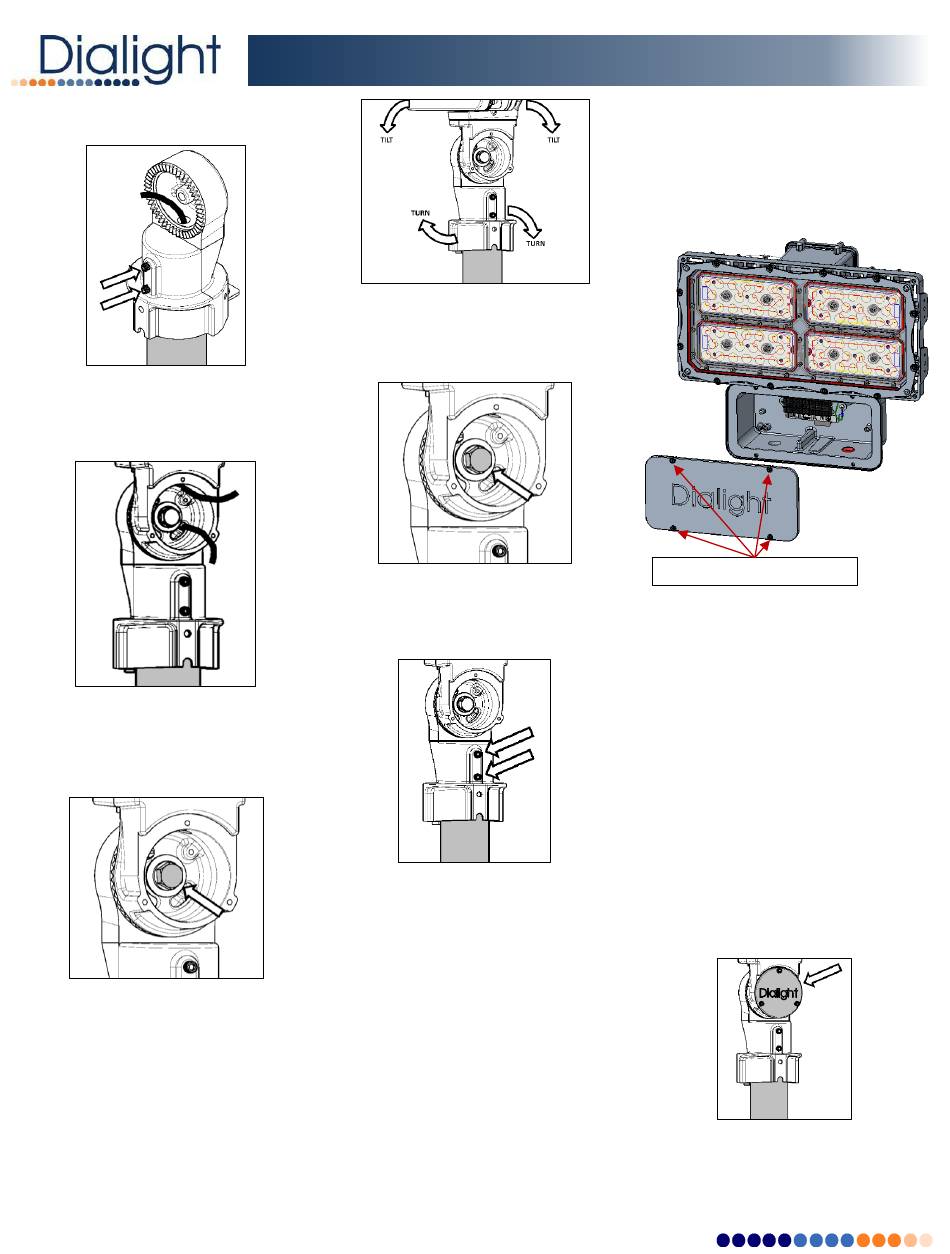 Dialight

TILT TILT

TURN TURN

Dialight

Dialight