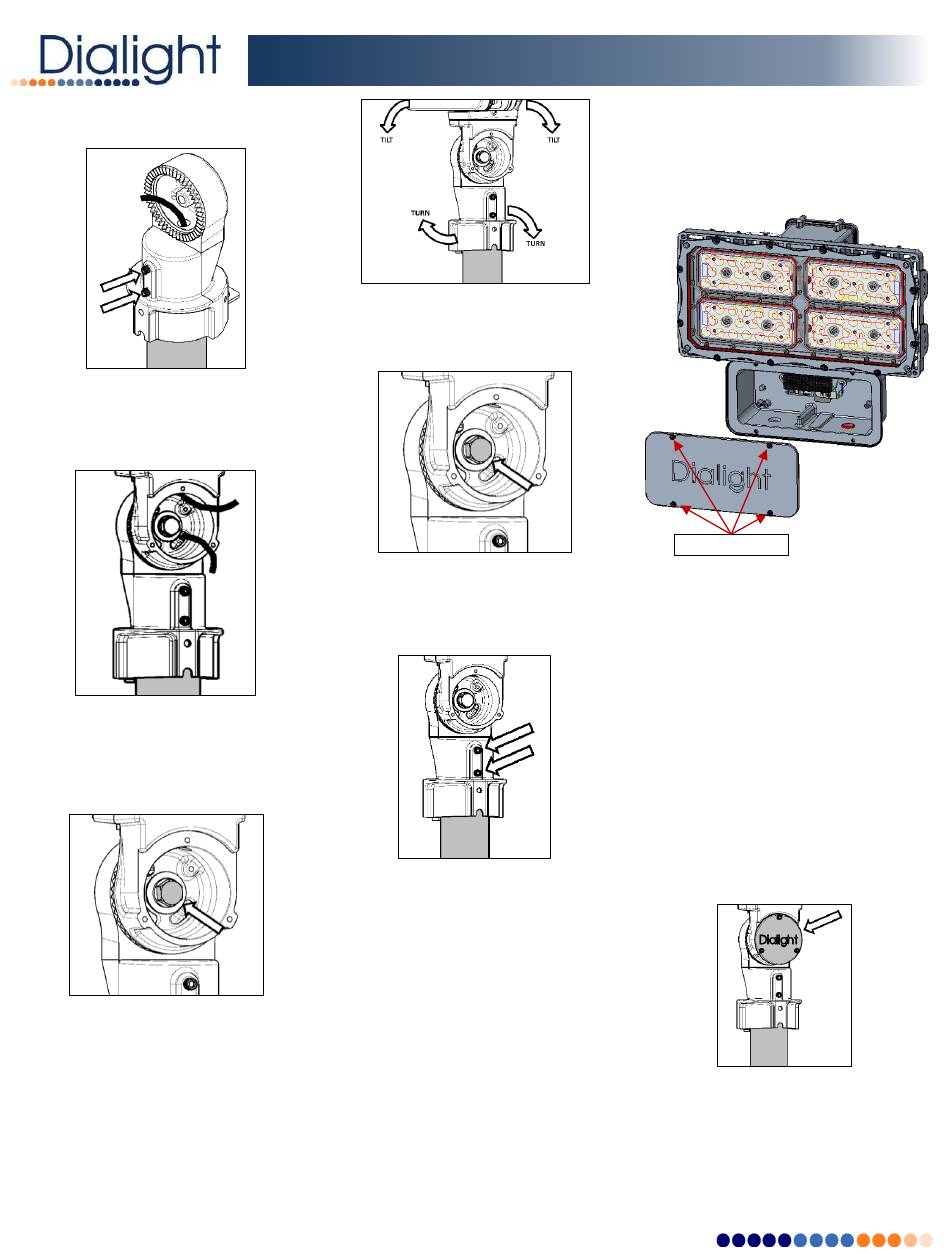 Dialight

TILT
TILT
TURN
TURN

Dialight

Dialight