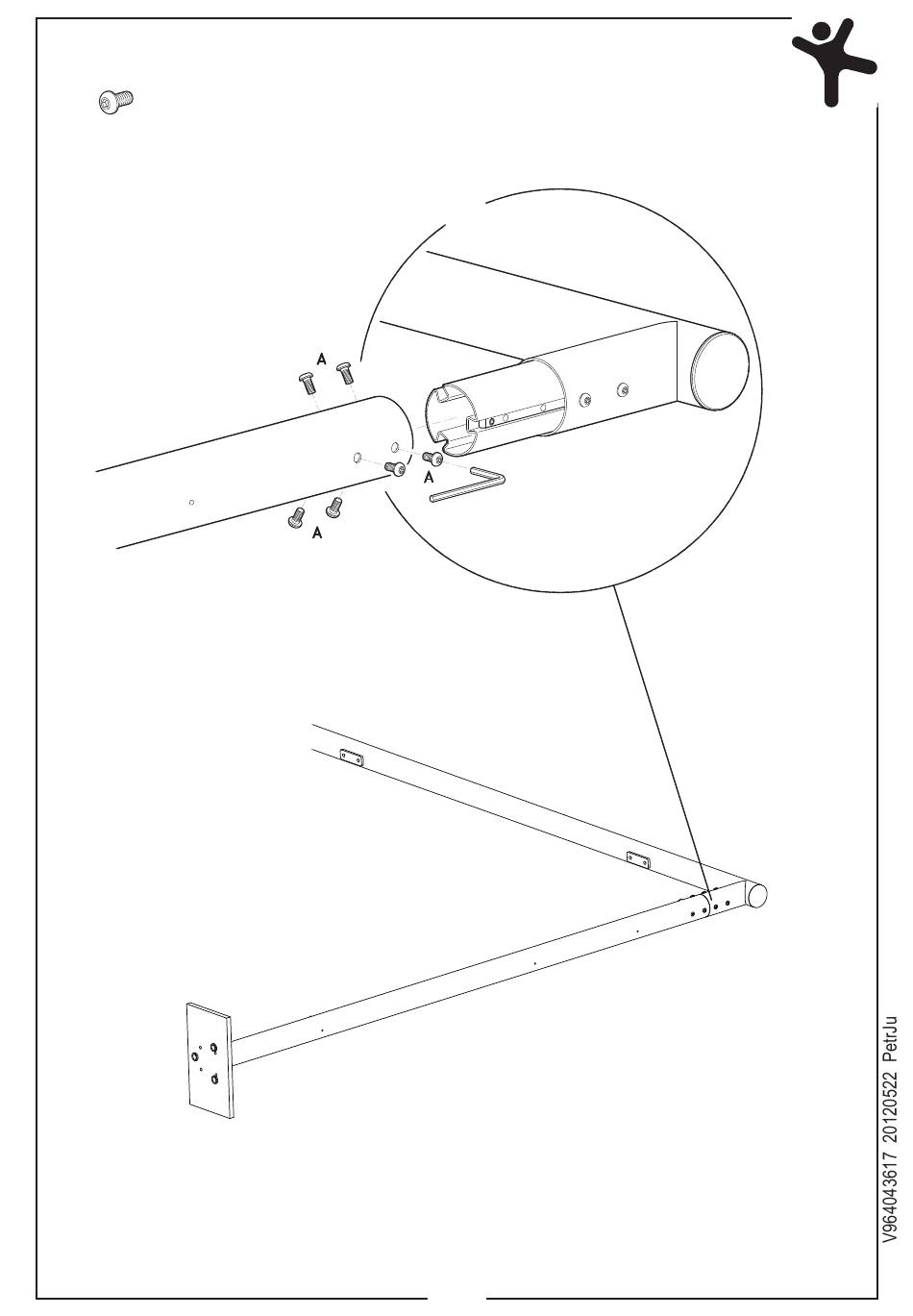 A

A

A

V964043617 20120522 PetrJu